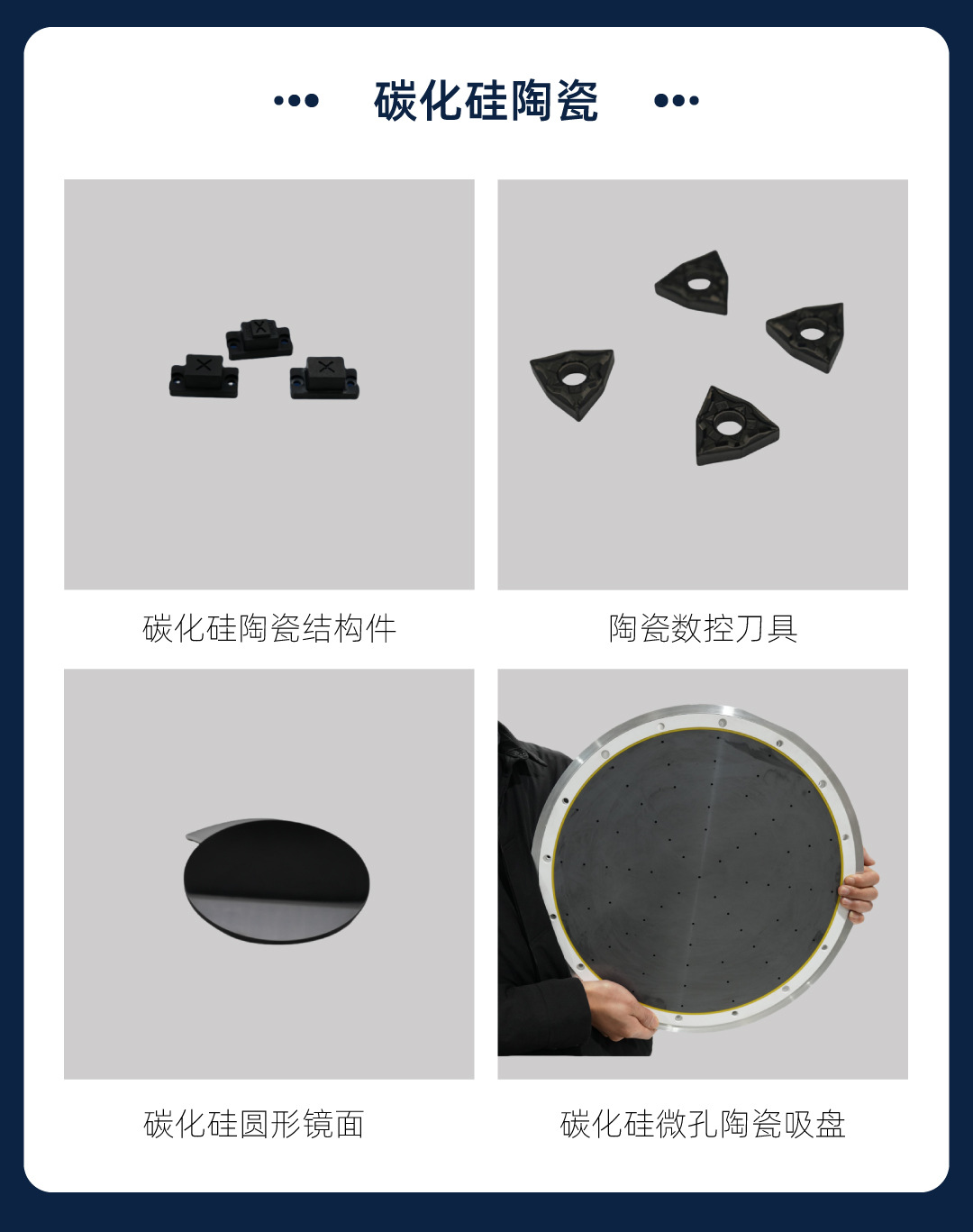 碳化硅陶瓷

碳化硅陶瓷结构件

陶瓷数控刀具

碳化硅圆形镜面

碳化硅微孔陶瓷吸盘