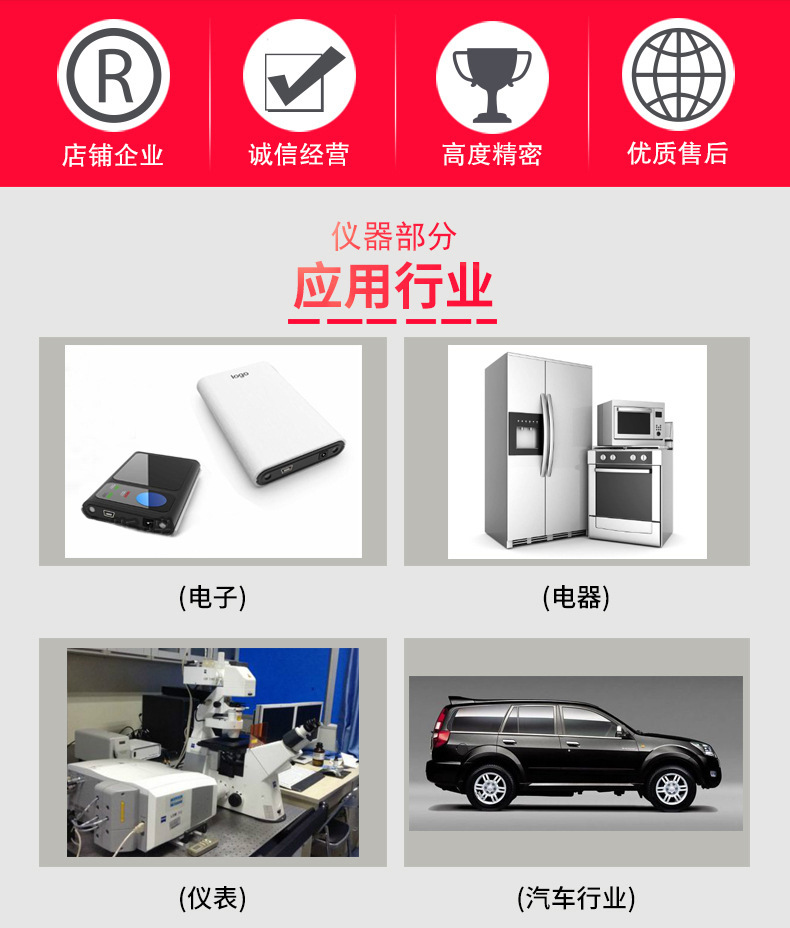 R
店铺企业

诚信经营

高度精密

优质售后

仪器部分
应用行业

logo

(电子)

(电器)

(仪表)

(汽车行业)