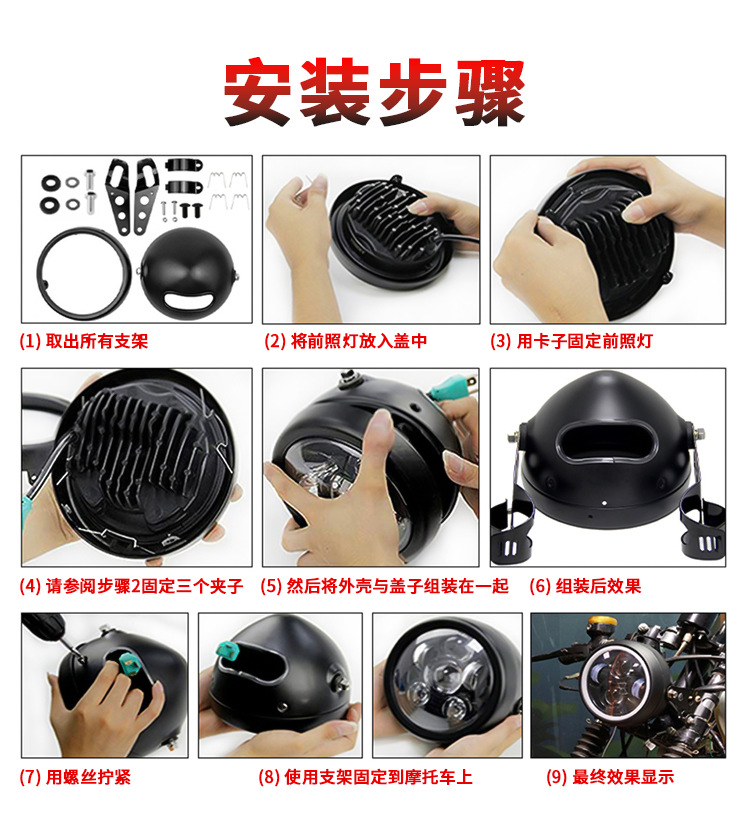 安装步骤

(1) 取出所有支架

(2) 将前照灯放入盖中

(3) 用卡子固定前照灯

(4) 请参阅步骤2固定三个夹子

(5) 然后将外壳与盖子组装在一起

(6) 组装后效果

(7) 用螺丝拧紧

(8) 使用支架固定到摩托车上

(9) 最终效果显示