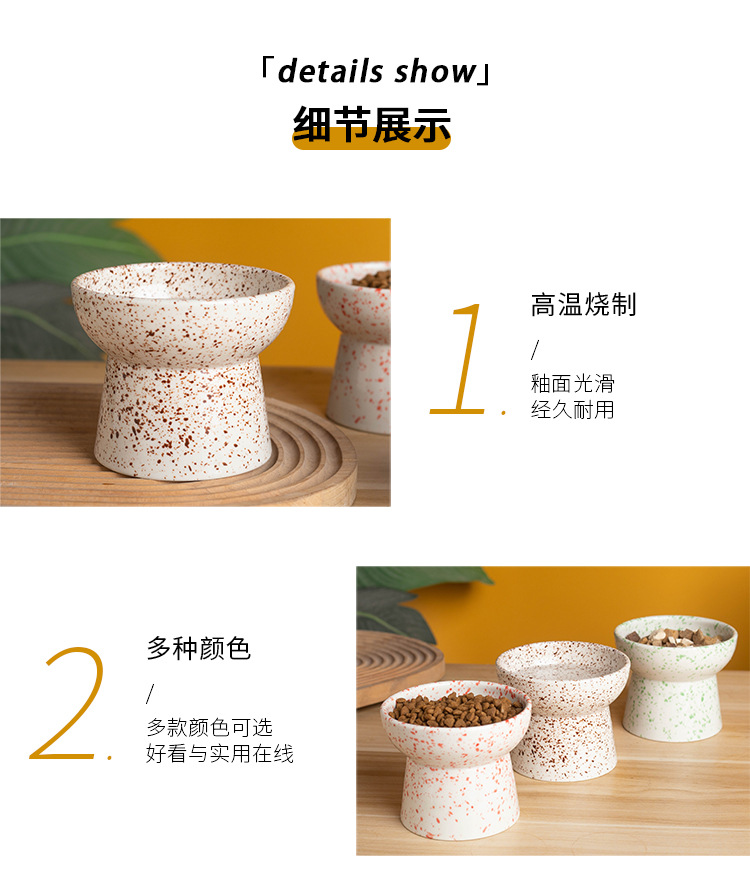 「details show」
细节展示

1.
高温烧制
/
釉面光滑
经久耐用

2.
多种颜色
/
多款颜色可选
好看与实用在线