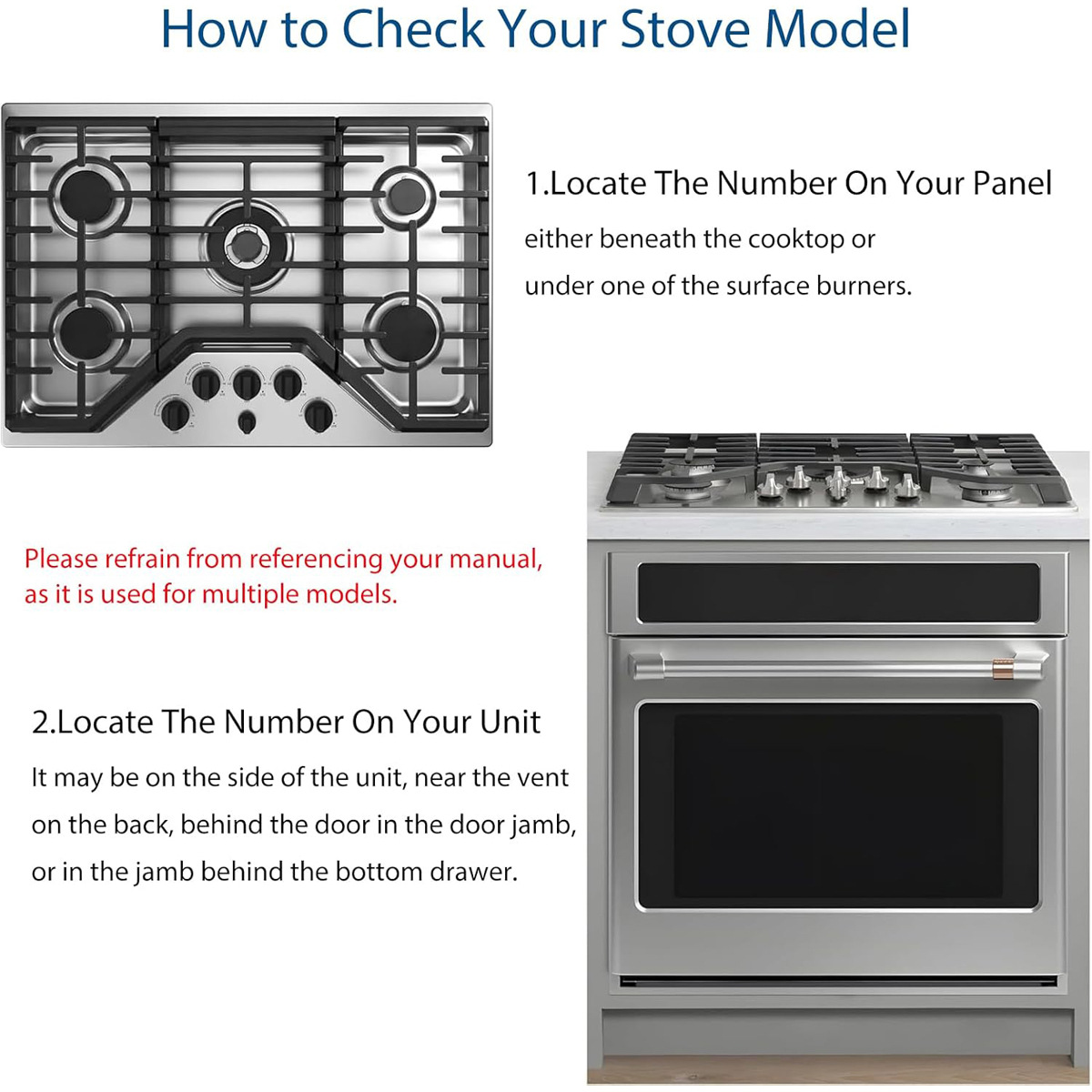 How to Check Your Stove Model

1.Locate The Number On Your Panel
either beneath the cooktop or under one of the surface burners.

Please refrain from referencing your manual, as it is used for multiple models.

2.Locate The Number On Your Unit
It may be on the side of the unit, near the vent on the back, behind the door in the door jamb, or in the jamb behind the bottom drawer.