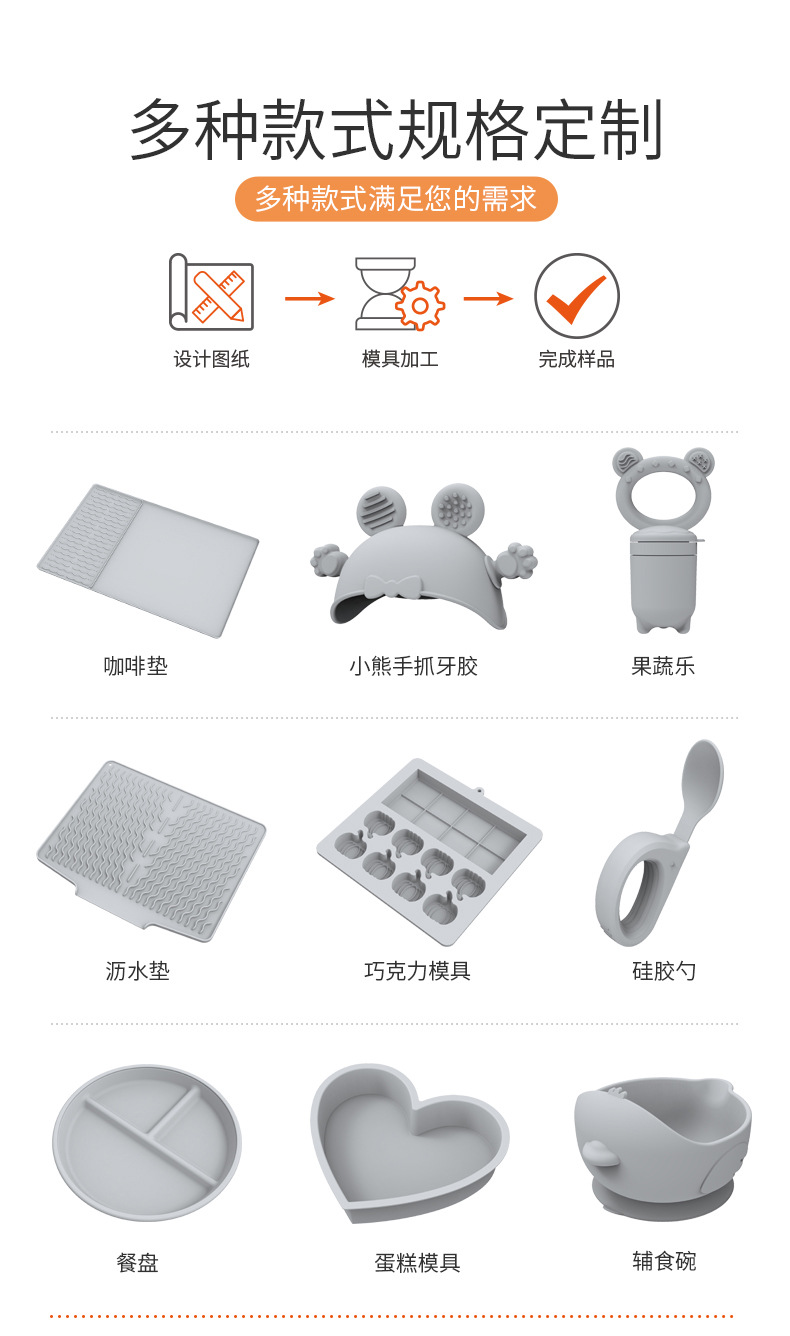 多种款式规格定制

多种款式满足您的需求

设计图纸

模具加工

完成样品

咖啡垫

小熊手抓牙胶

果蔬乐

沥水垫

巧克力模具

硅胶勺

餐盘

蛋糕模具

辅食碗