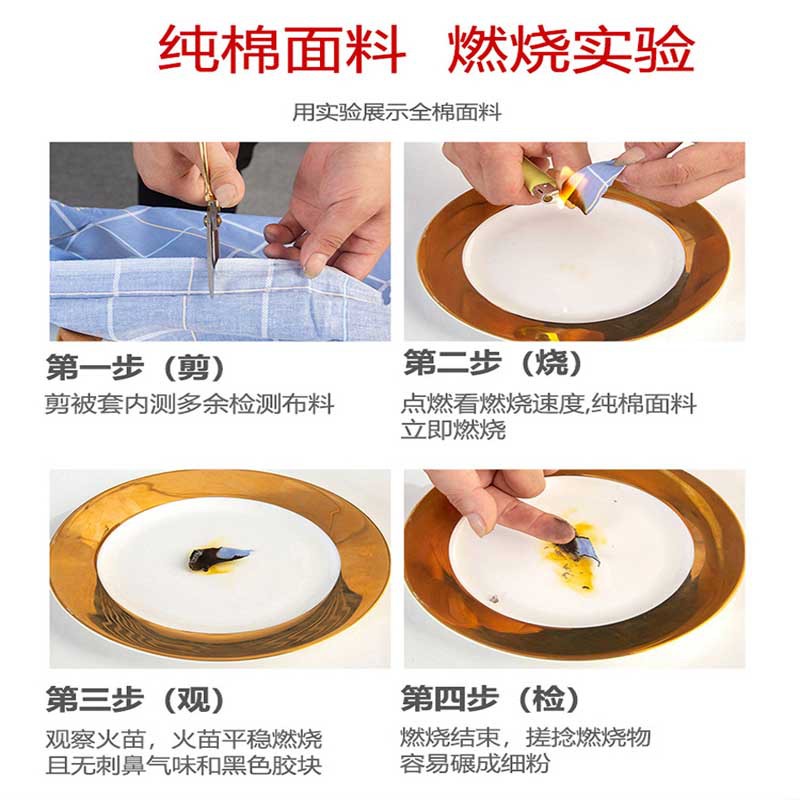 纯棉面料 燃烧实验

用实验展示全棉面料

第一步（剪）
剪被套内测多余检测布料

第二步（烧）
点燃看燃烧速度,纯棉面料立即燃烧

第三步（观）
观察火苗，火苗平稳燃烧且无刺鼻气味和黑色胶块

第四步（检）
燃烧结束，搓捻燃烧物容易碾成细粉