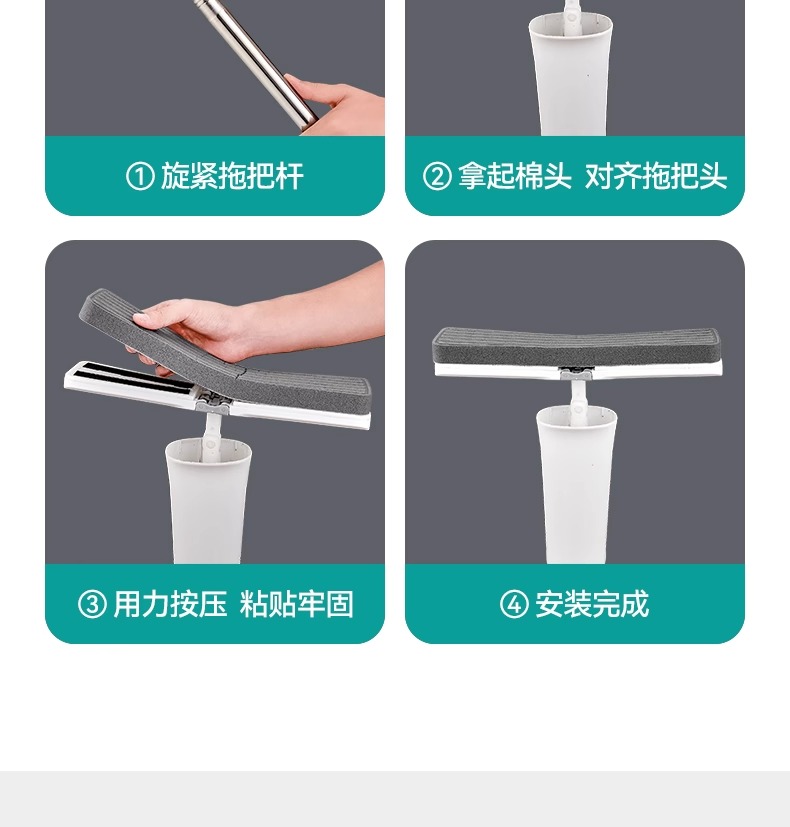 ① 旋紧拖把杆

② 拿起棉头 对齐拖把头

③ 用力按压 粘贴牢固

④ 安装完成