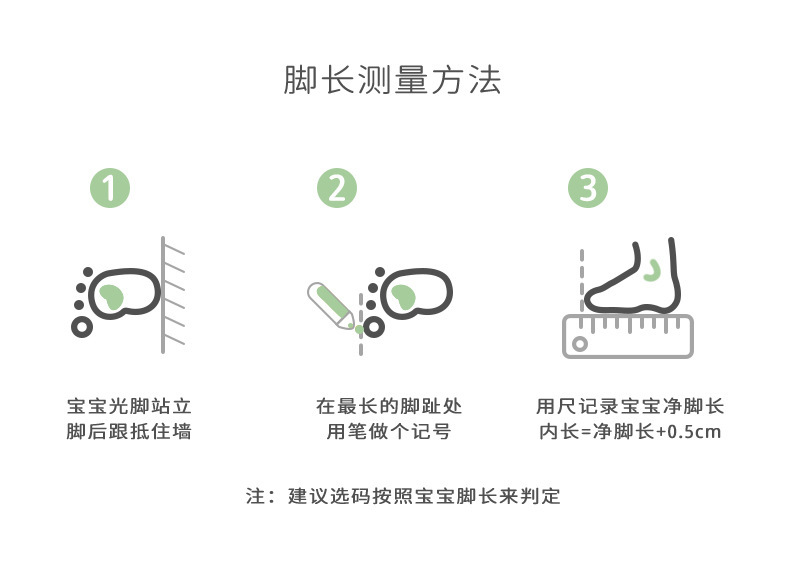 脚长测量方法

1

宝宝光脚站立
脚后跟抵住墙

2

在最长的脚趾处
用笔做个记号

3

用尺记录宝宝净脚长
内长=净脚长+0.5cm

注：建议选码按照宝宝脚长来判定