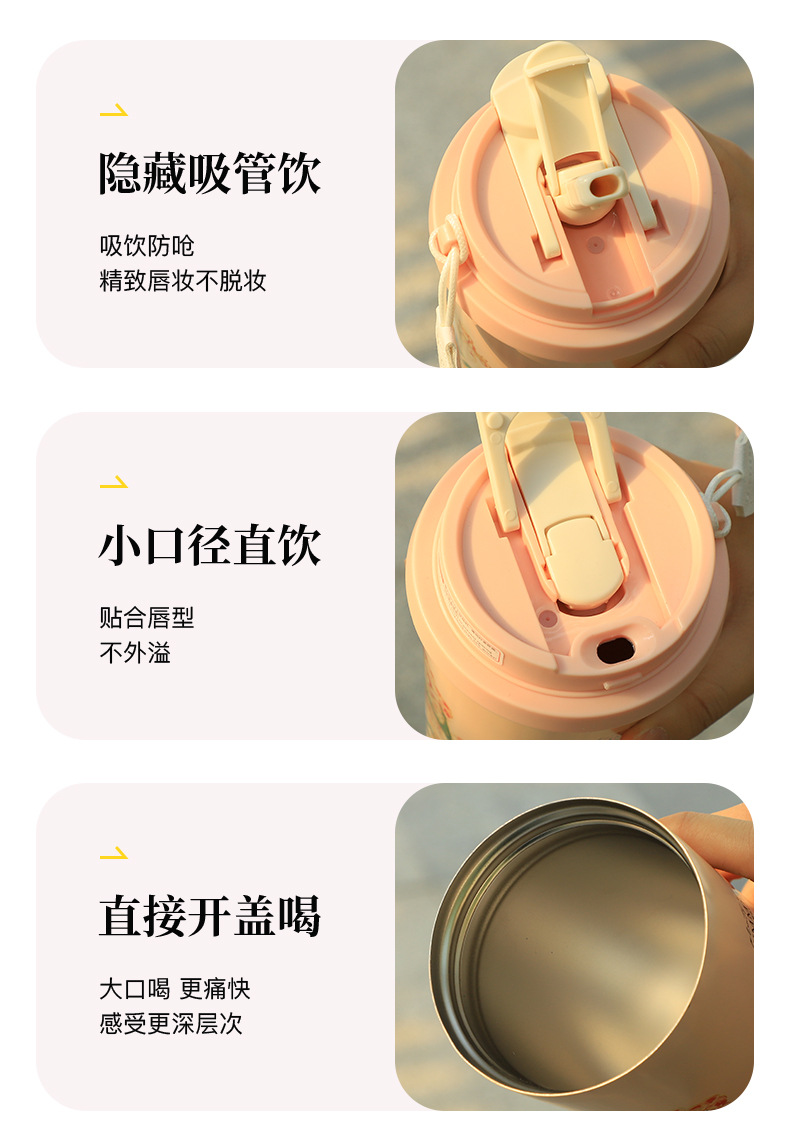 隐藏吸管饮

吸饮防呛
精致唇妆不脱妆

小口径直饮

贴合唇型
不外溢

直接开盖喝

大口喝 更痛快
感受更深层次