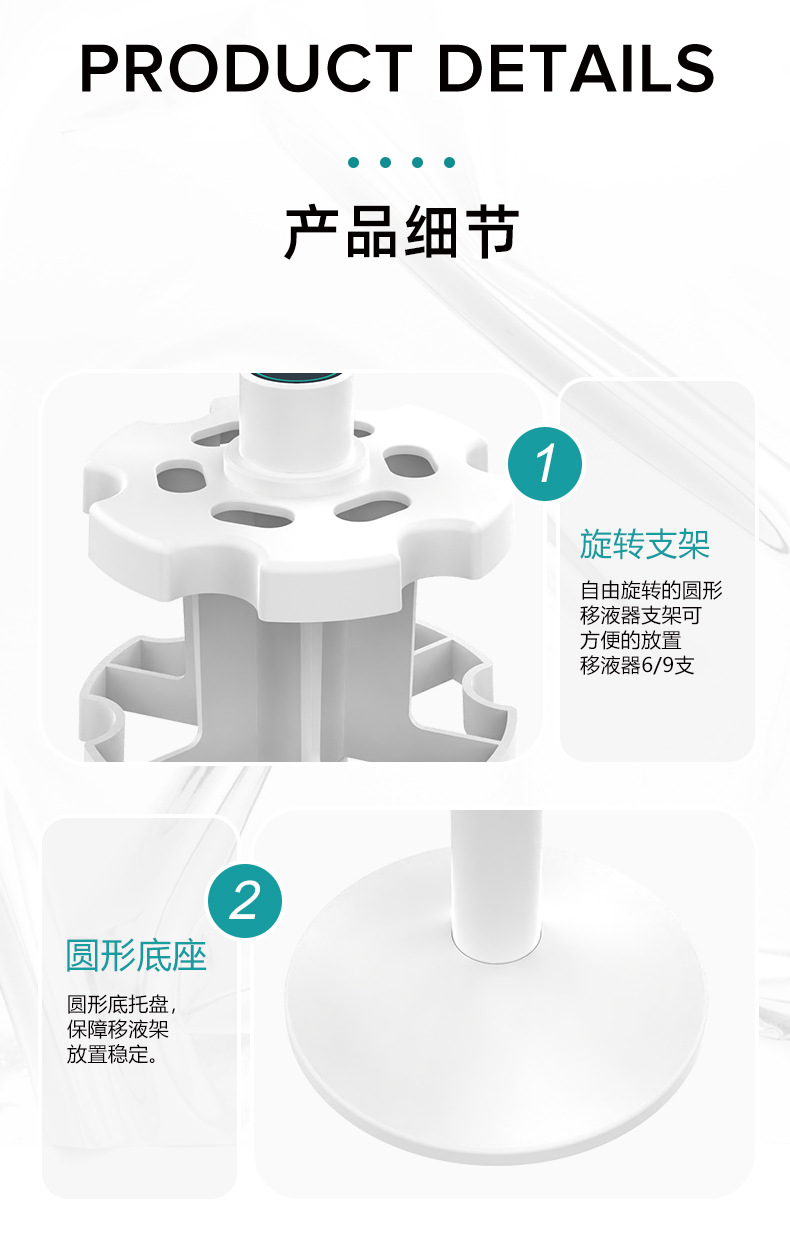 PRODUCT DETAILS

产品细节

1

旋转支架

自由旋转的圆形移液器支架可方便的放置移液器6/9支

2

圆形底座

圆形底托盘，保障移液架放置稳定。