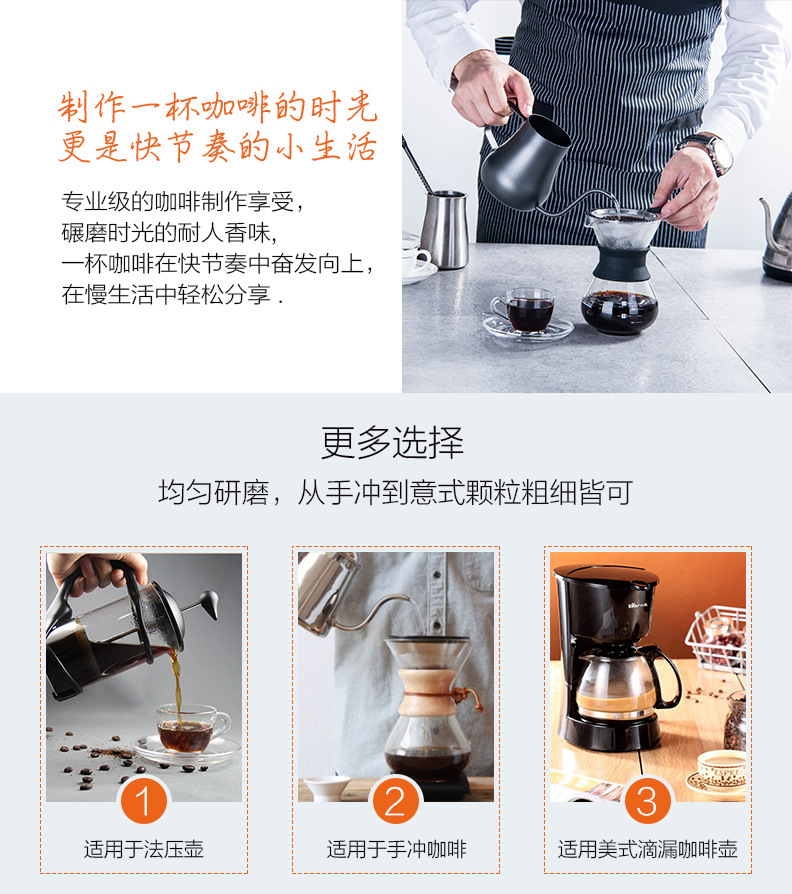 制作一杯咖啡的时光
更是快节奏的小生活

专业级的咖啡制作享受，
碾磨时光的耐人香味，
一杯咖啡在快节奏中奋发向上，
在慢生活中轻松分享 .

更多选择

均匀研磨，从手冲到意式颗粒粗细皆可

1
适用于法压壶

2
适用于手冲咖啡

3
适用美式滴漏咖啡壶