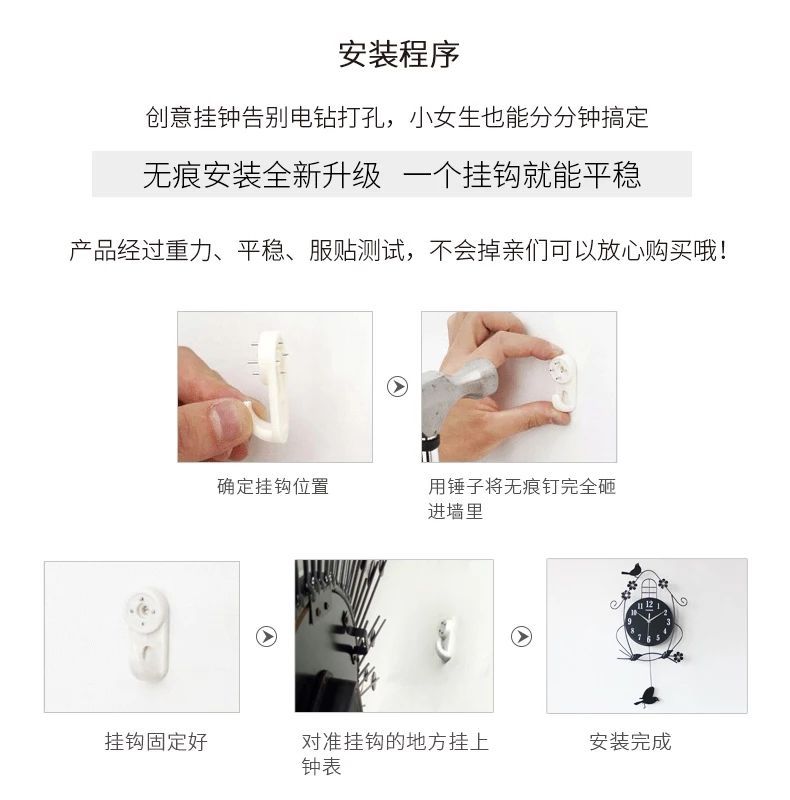 安装程序

创意挂钟告别电钻打孔，小女生也能分分钟搞定

无痕安装全新升级 一个挂钩就能平稳

产品经过重力、平稳、服贴测试，不会掉亲们可以放心购买哦！

确定挂钩位置

用锤子将无痕钉完全砸进墙里

挂钩固定好

对准挂钩的地方挂上钟表

安装完成