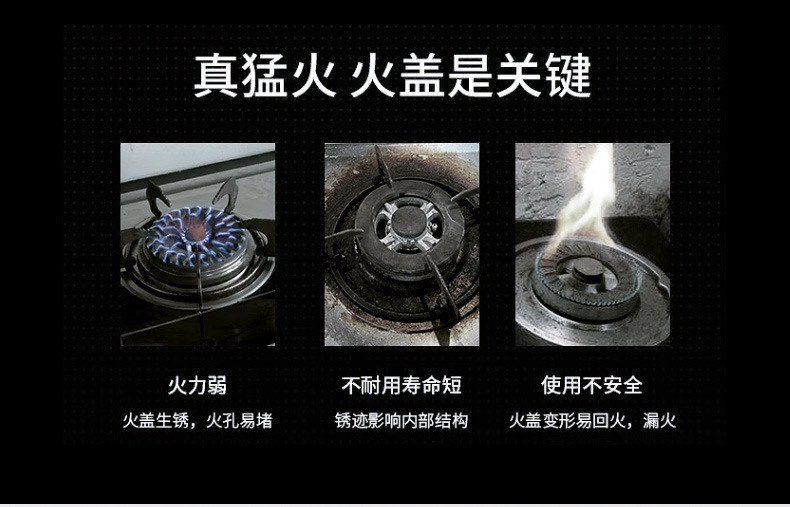 真猛火 火盖是关键

火力弱

火盖生锈，火孔易堵

不耐用寿命短

锈迹影响内部结构

使用不安全

火盖变形易回火，漏火