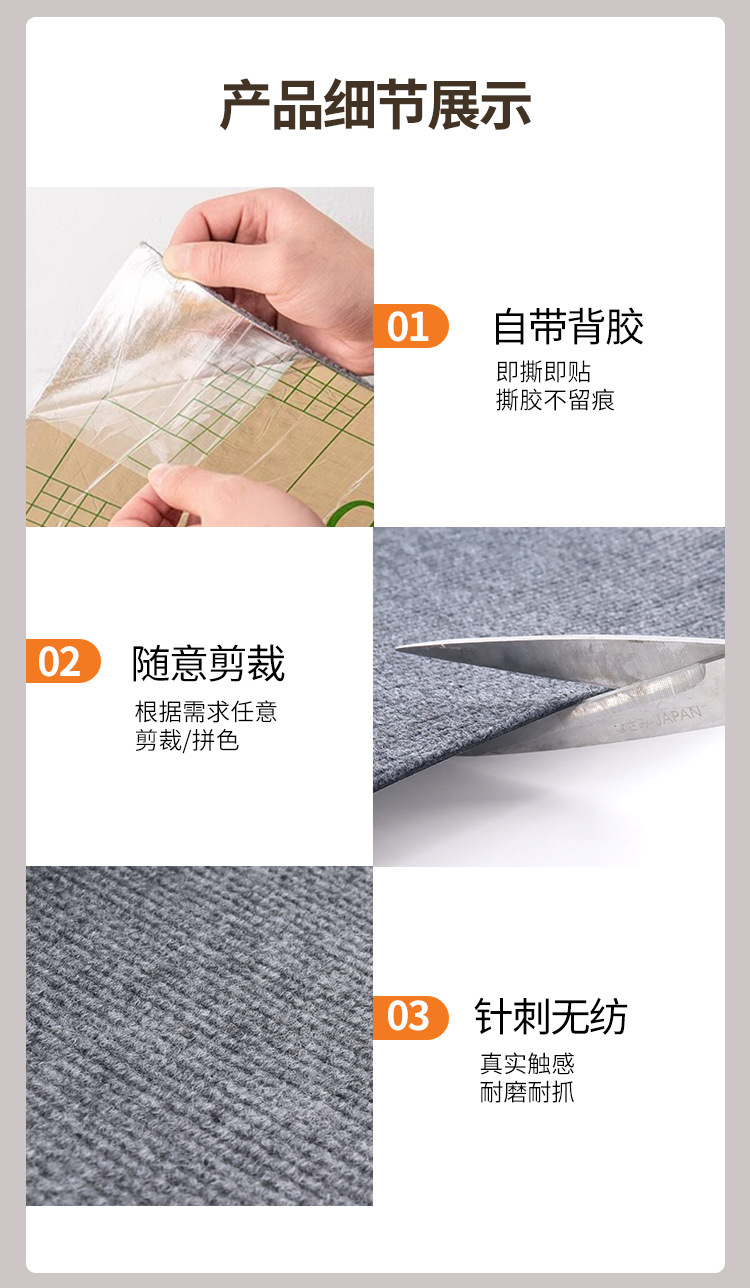 产品细节展示

01 自带背胶
即撕即贴
撕胶不留痕

02 随意剪裁
根据需求任意
剪裁/拼色

はさみ JAPAN

03 针刺无纺
真实触感
耐磨耐抓