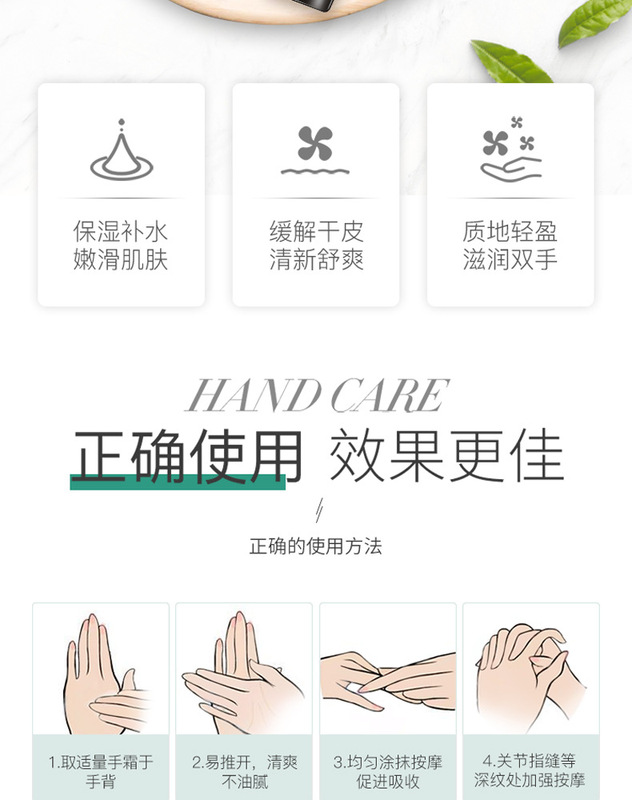 保湿补水
嫩滑肌肤

缓解干皮
清新舒爽

质地轻盈
滋润双手

HAND CARE

正确使用 效果更佳

正确的使用方法

1.取适量手霜于手背

2.易推开，清爽不油腻

3.均匀涂抹按摩促进吸收

4.关节指缝等深纹处加强按摩