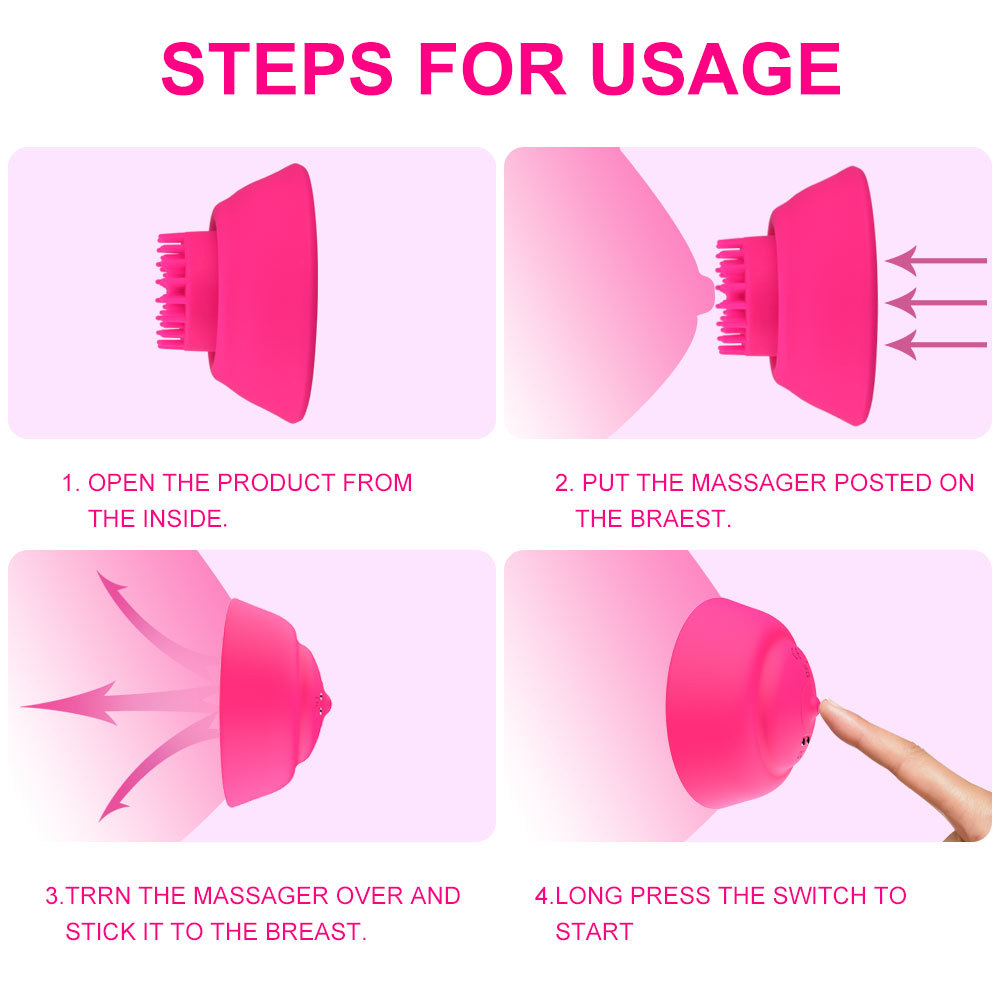 STEPS FOR USAGE

1. OPEN THE PRODUCT FROM THE INSIDE.

2. PUT THE MASSAGER POSTED ON THE BRAEST.

3.TRRN THE MASSAGER OVER AND STICK IT TO THE BREAST.

4.LONG PRESS THE SWITCH TO START