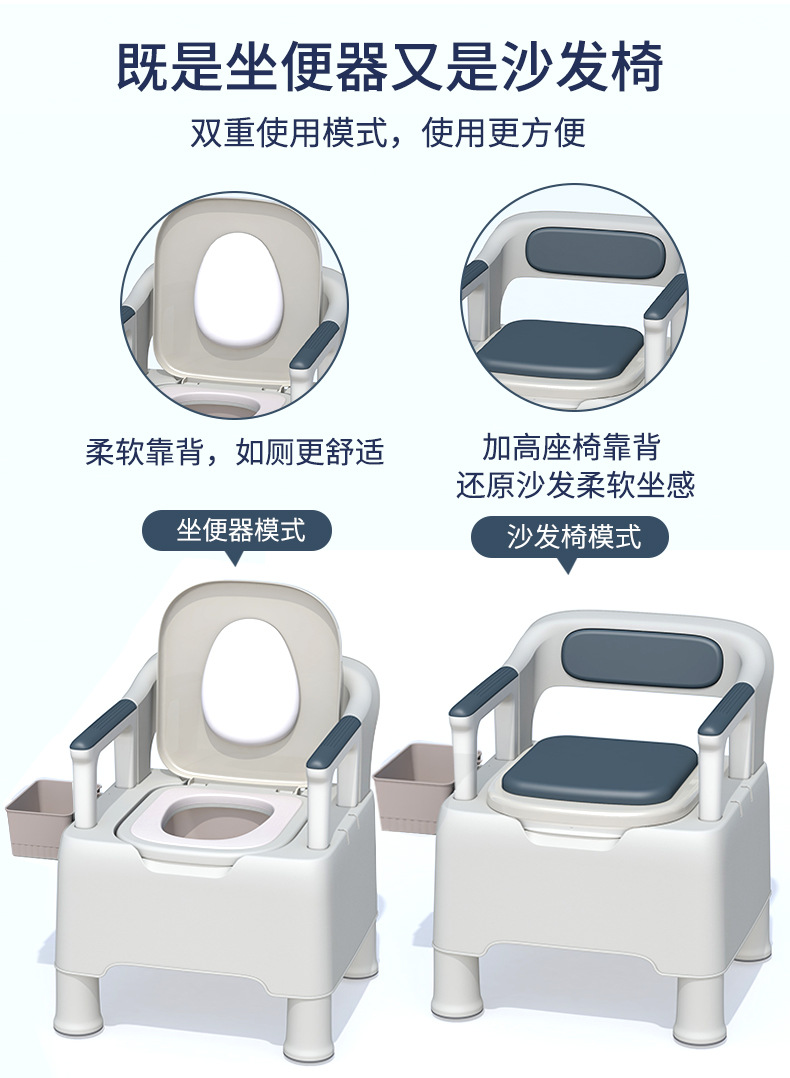 既是坐便器又是沙发椅

双重使用模式，使用更方便

柔软靠背，如厕更舒适

加高座椅靠背
还原沙发柔软坐感

坐便器模式

沙发椅模式