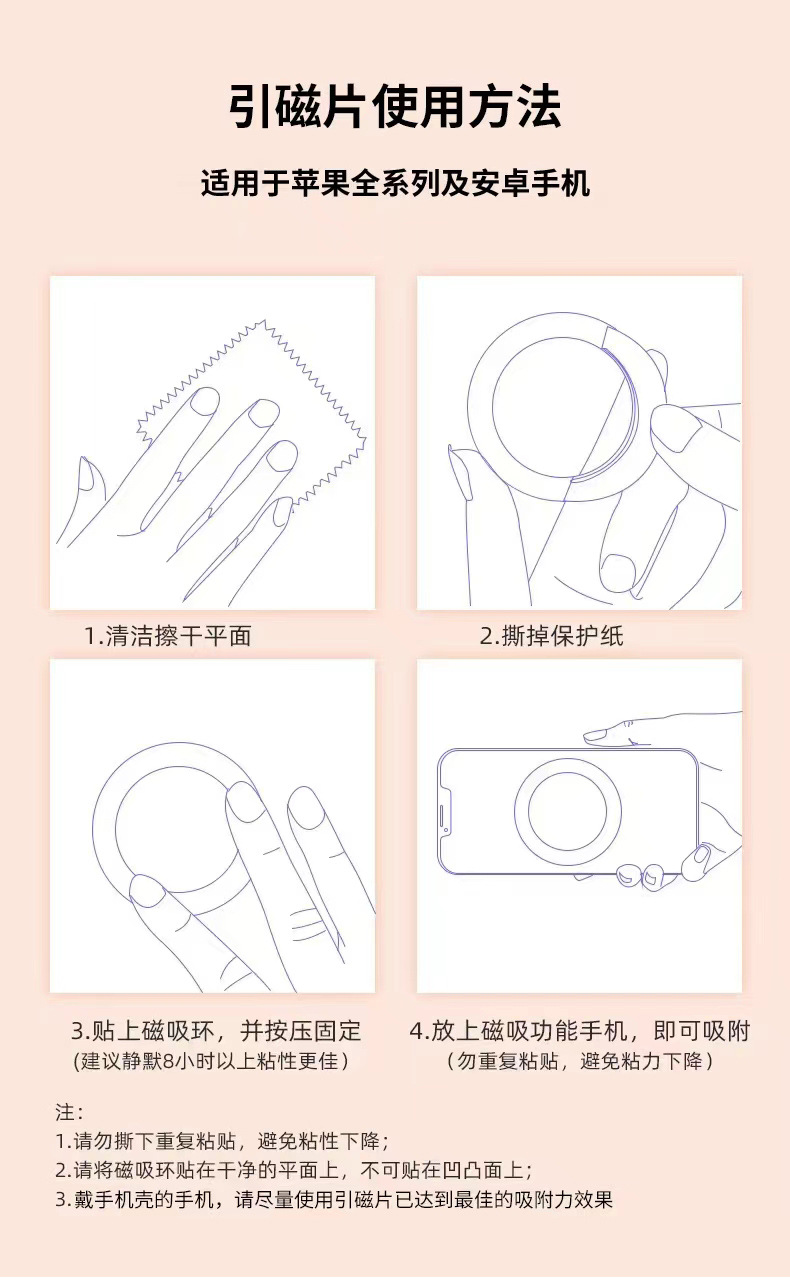 引磁片使用方法

适用于苹果全系列及安卓手机

1.清洁擦干平面

2.撕掉保护纸

3.贴上磁吸环，并按压固定
（建议静默8小时以上粘性更佳）

4.放上磁吸功能手机，即可吸附
（勿重复粘贴，避免粘力下降）

注：
1.请勿撕下重复粘贴，避免粘性下降；
2.请将磁吸环贴在干净的平面上，不可贴在凹凸面上；
3.戴手机壳的手机，请尽量使用引磁片已达到最佳的吸附力效果