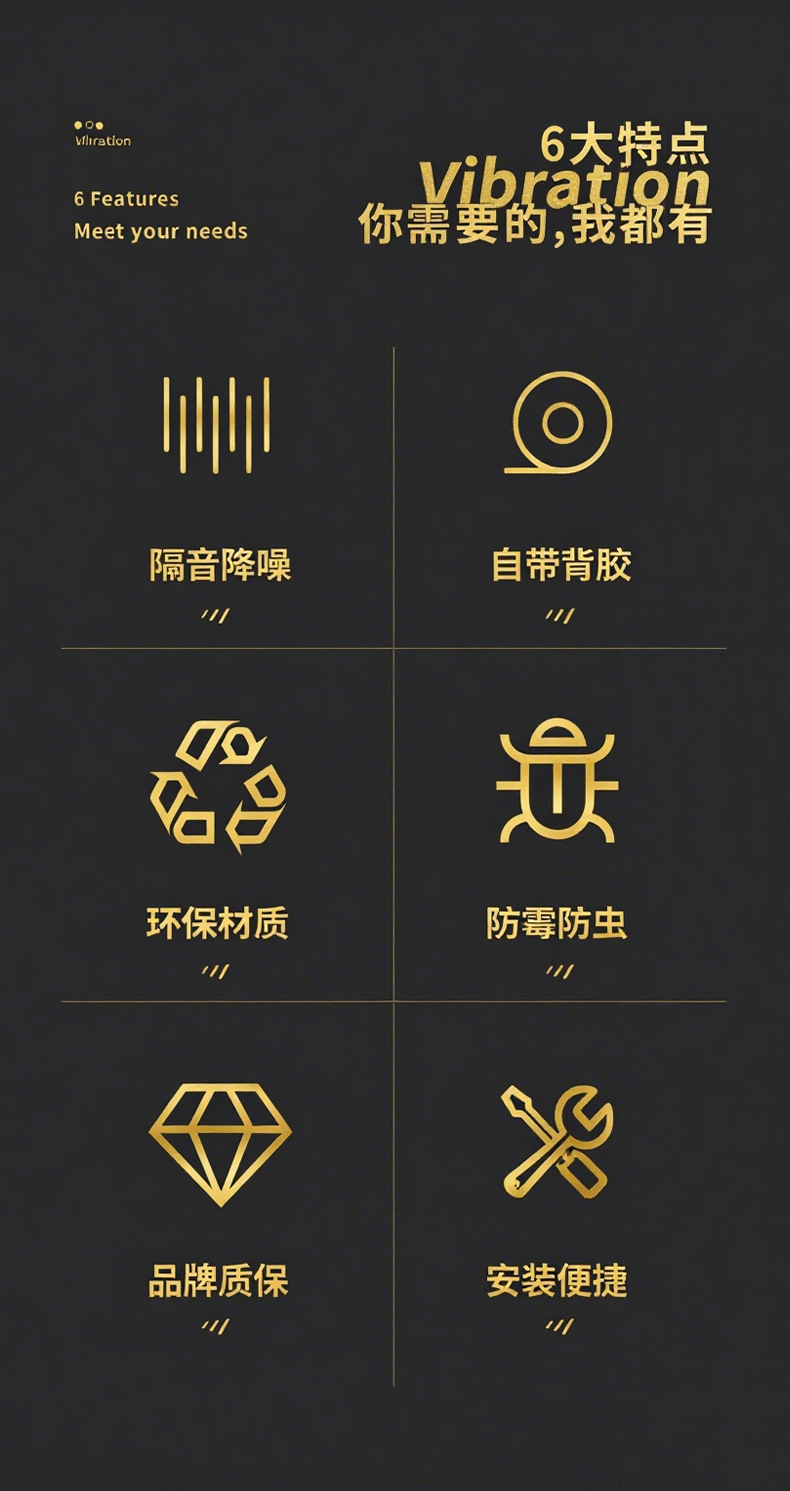 Vibration

6 Features
Meet your needs

6大特点
Vibration
你需要的,我都有

隔音降噪

自带背胶

环保材质

防霉防虫

品牌质保

安装便捷