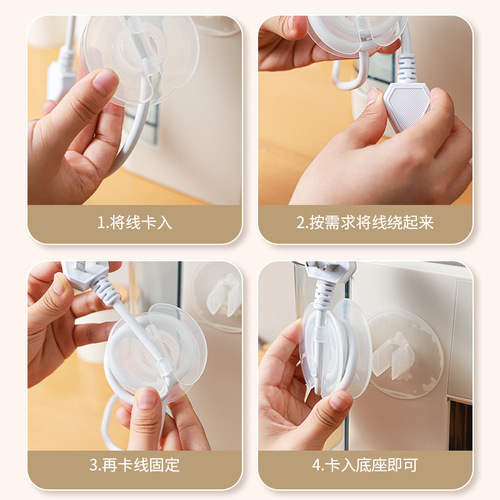 1.将线卡入

2.按需求将线绕起来

3.再卡线固定

4.卡入底座即可