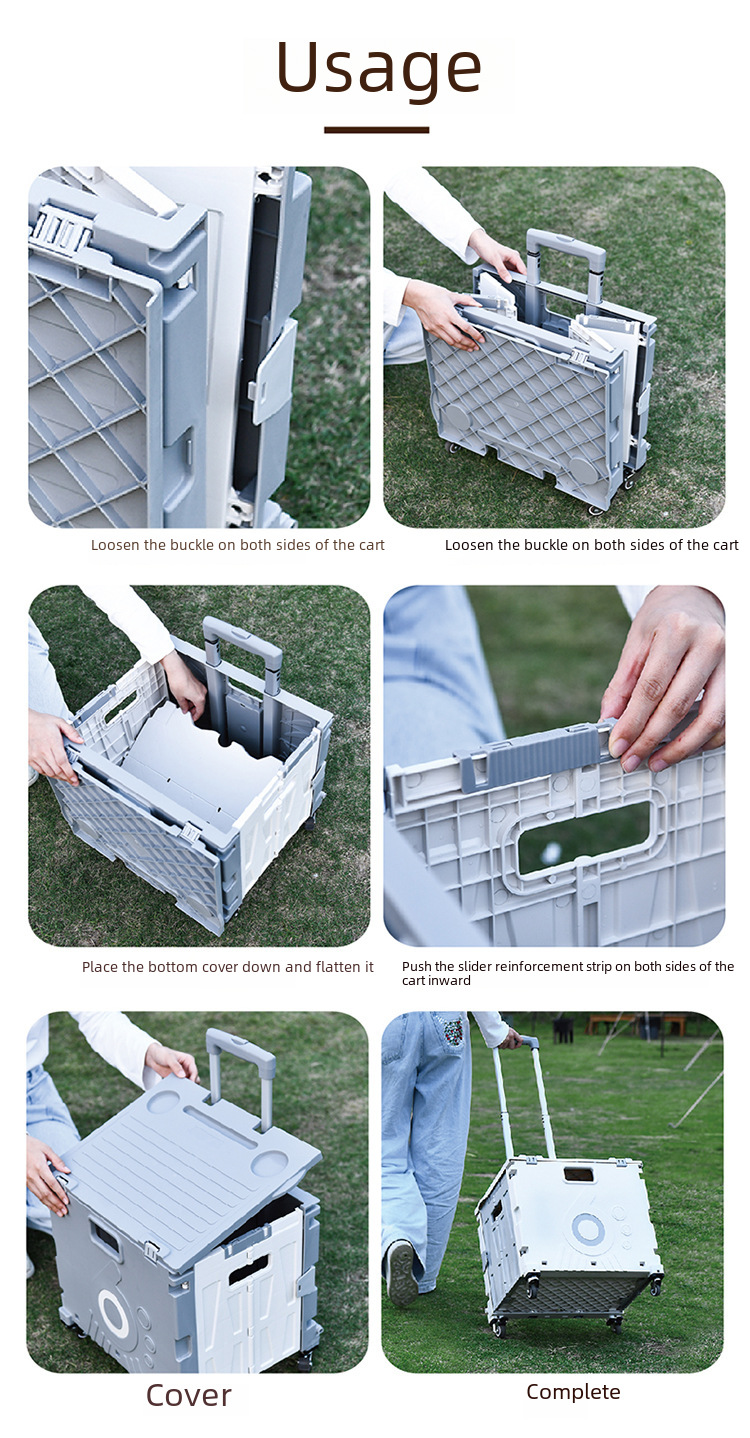 Usage

Loosen the buckle on both sides of the cart

Loosen the buckle on both sides of the cart

Place the bottom cover down and flatten it

Push the slider reinforcement strip on both sides of the cart inward

Cover

Complete