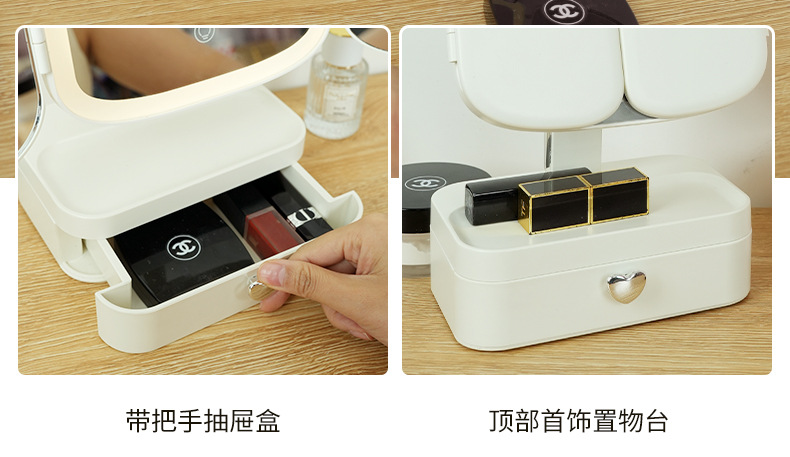 带把手抽屉盒

顶部首饰置物台