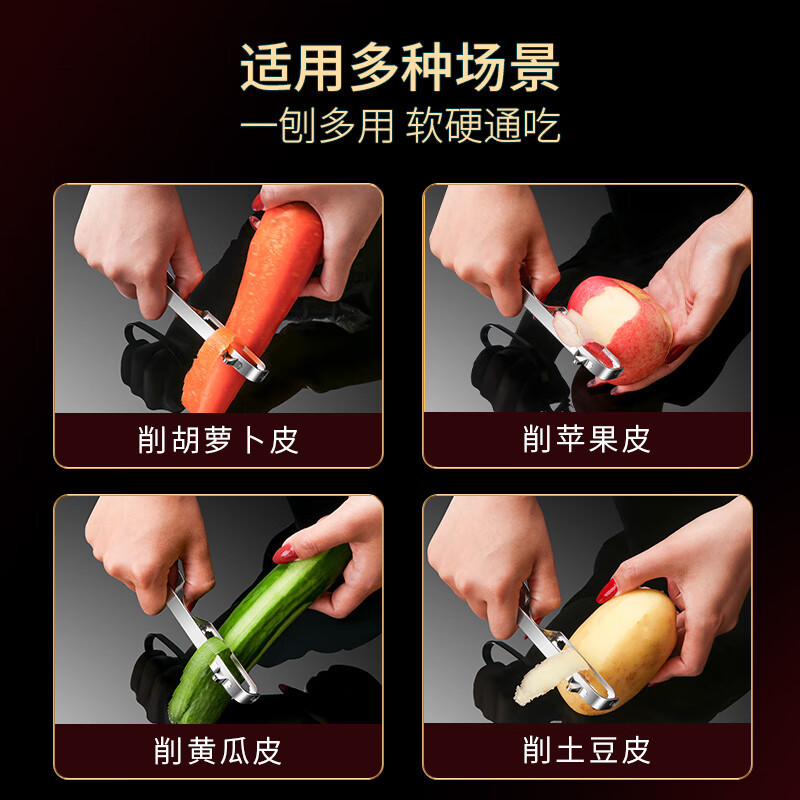 适用多种场景

一刨多用 软硬通吃

削胡萝卜皮

削苹果皮

削黄瓜皮

削土豆皮