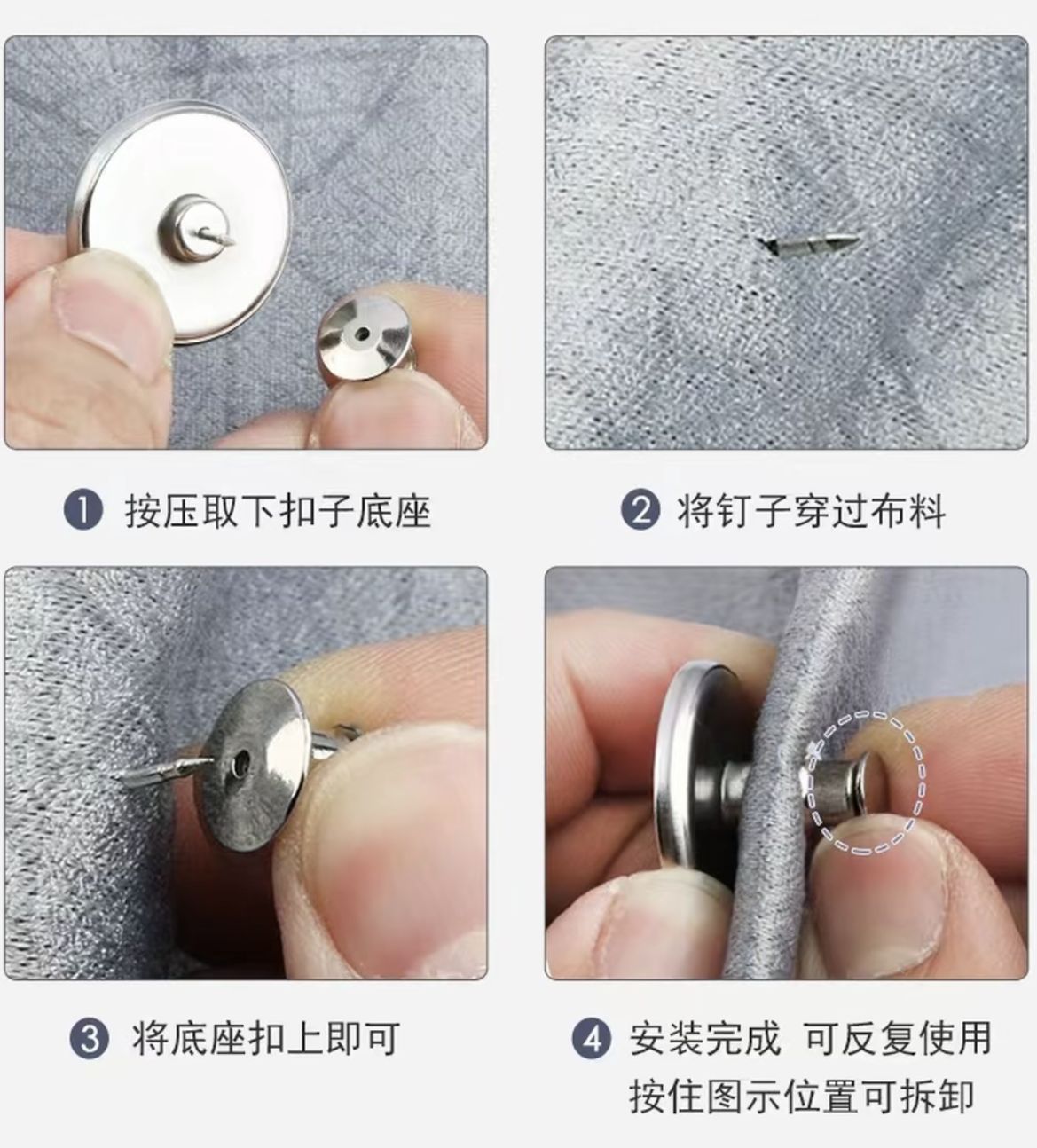 1 按压取下扣子底座

2 将钉子穿过布料

3 将底座扣上即可

4 安装完成 可反复使用
按住图示位置可拆卸