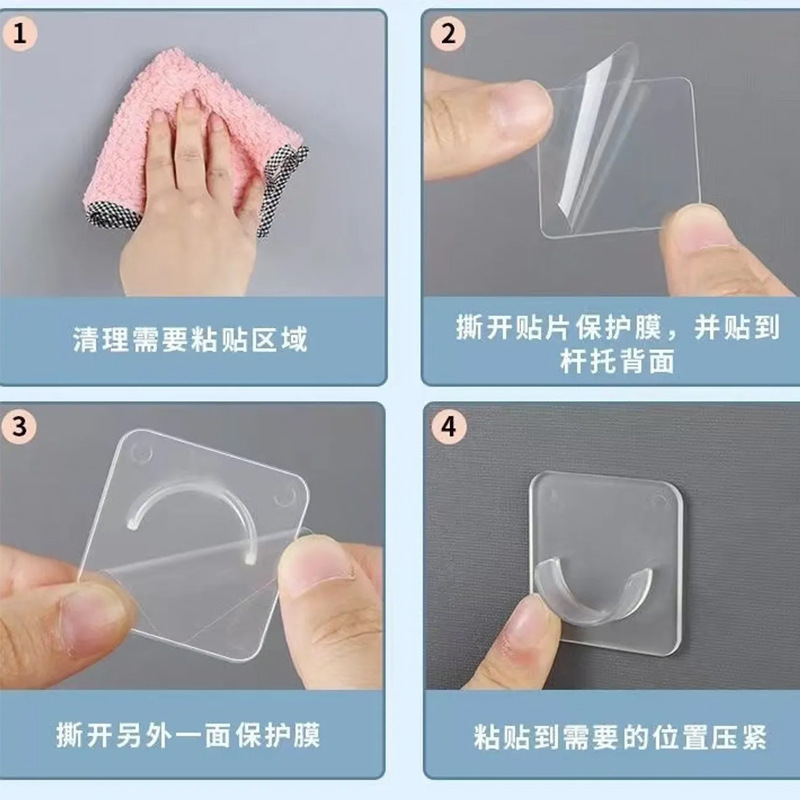 1

清理需要粘贴区域

2

撕开贴片保护膜，并贴到杆托背面

3

撕开另外一面保护膜

4

粘贴到需要的位置压紧