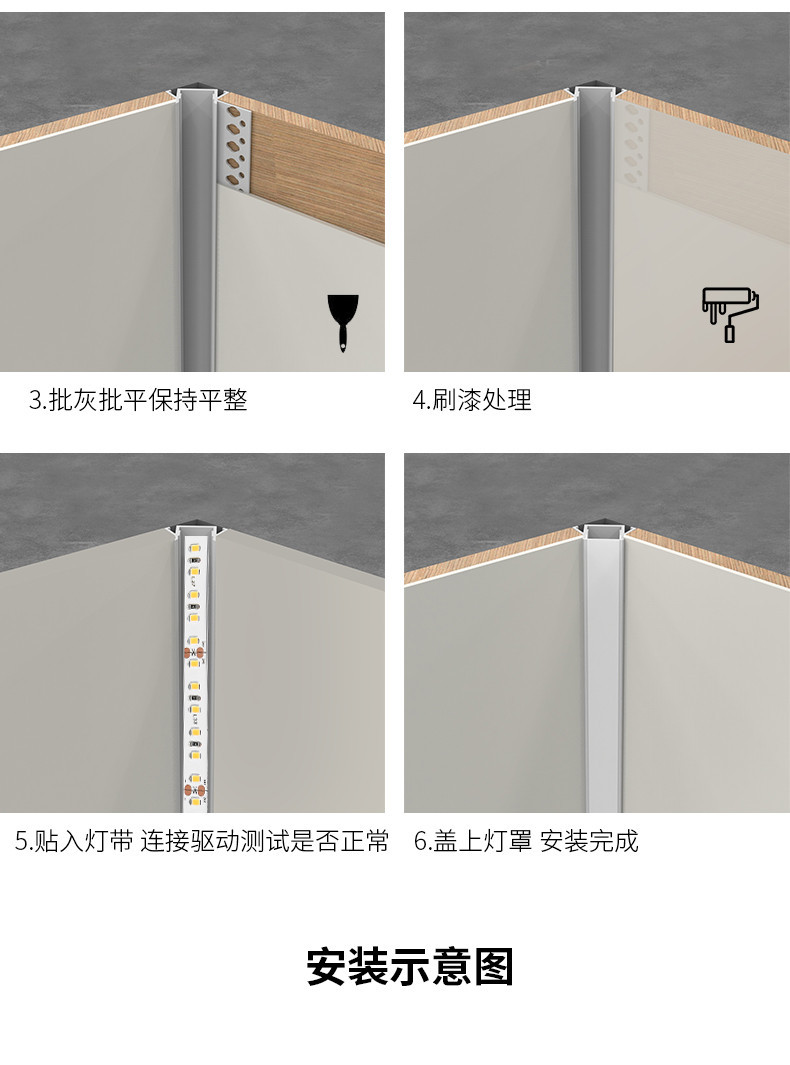 3.批灰批平保持平整

4.刷漆处理

5.贴入灯带 连接驱动测试是否正常

6.盖上灯罩 安装完成

安装示意图