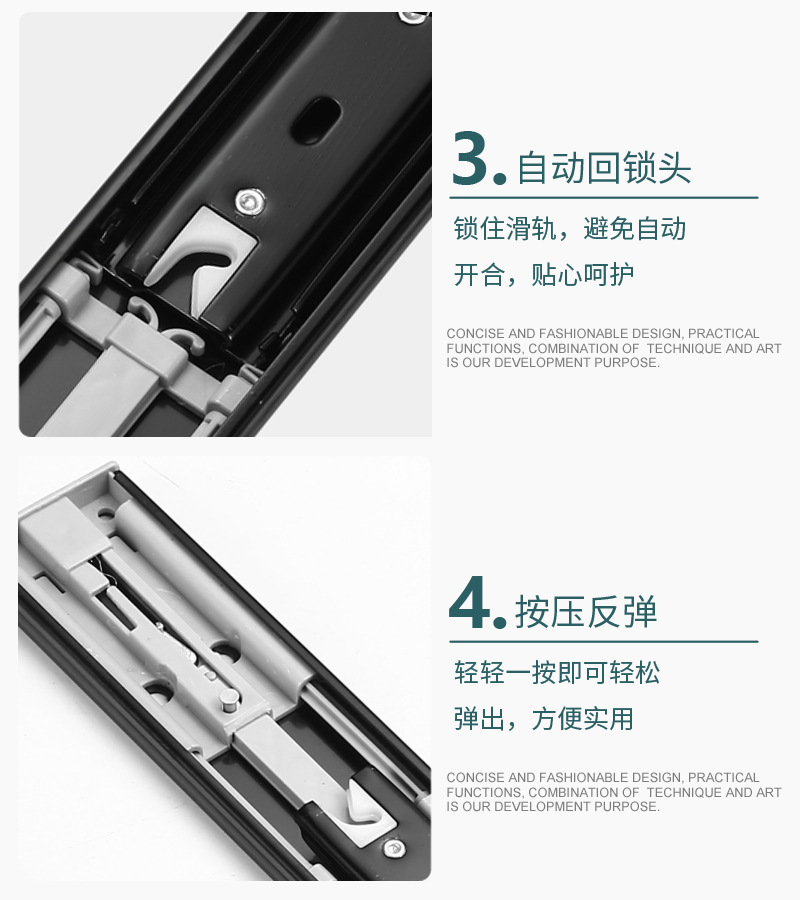 3. 自动回锁头

锁住滑轨，避免自动开合，贴心呵护

CONCISE AND FASHIONABLE DESIGN, PRACTICAL FUNCTIONS, COMBINATION OF TECHNIQUE AND ART IS OUR DEVELOPMENT PURPOSE.

4. 按压反弹

轻轻一按即可轻松弹出，方便实用

CONCISE AND FASHIONABLE DESIGN, PRACTICAL FUNCTIONS, COMBINATION OF TECHNIQUE AND ART IS OUR DEVELOPMENT PURPOSE.