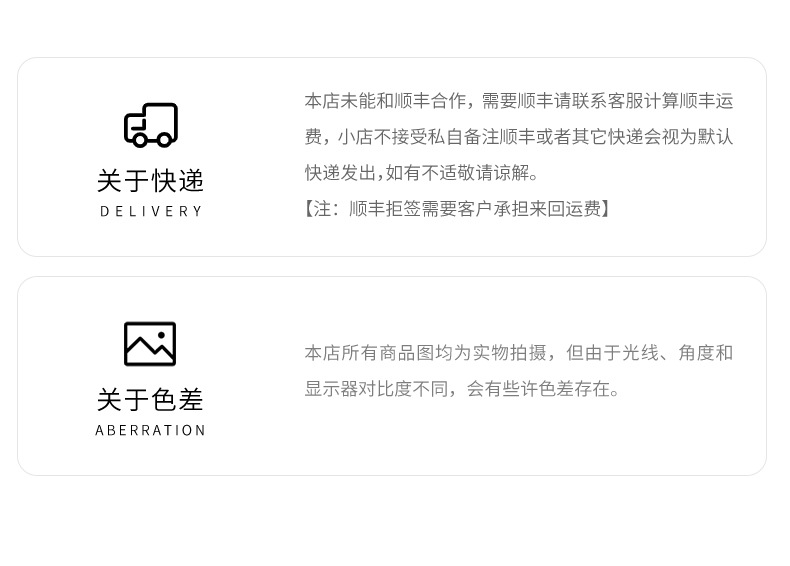 关于快递
DELIVERY

本店未能和顺丰合作，需要顺丰请联系客服计算顺丰运费，小店不接受私自备注顺丰或者其它快递会视为默认快递发出,如有不适敬请谅解。
【注：顺丰拒签需要客户承担来回运费】

关于色差
ABERRATION

本店所有商品图均为实物拍摄，但由于光线、角度和显示器对比度不同，会有些许色差存在。