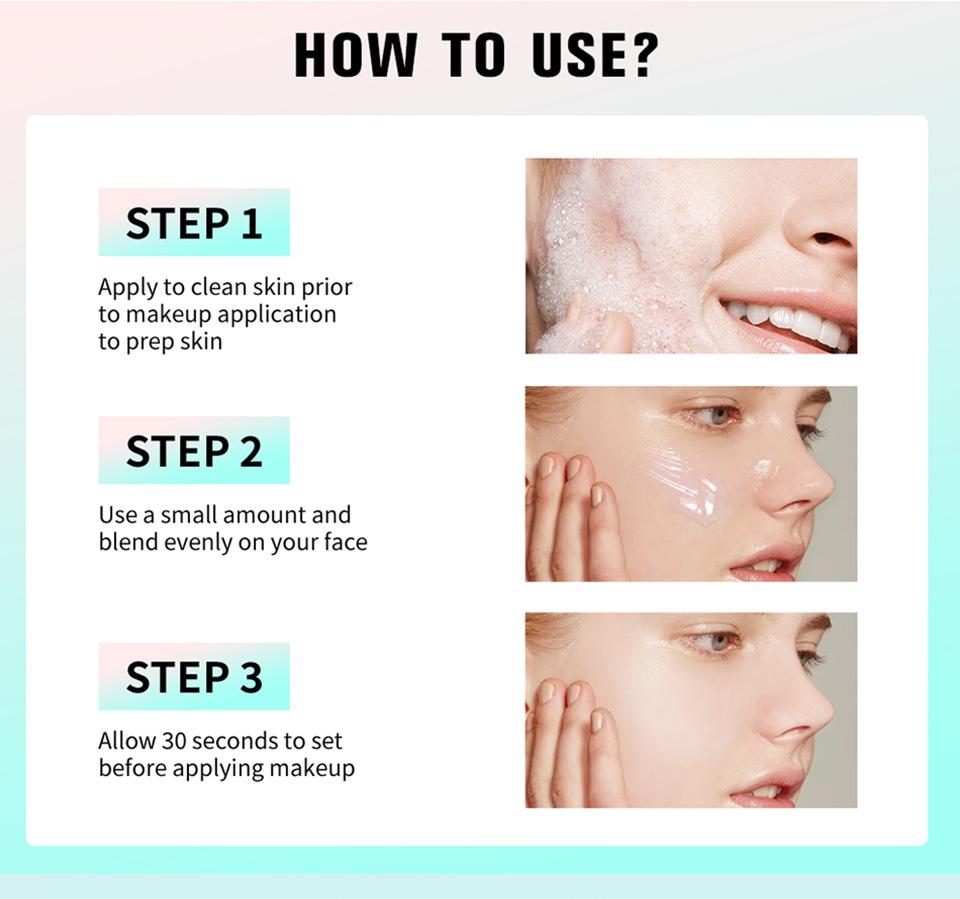 HOW TO USE?

STEP 1

Apply to clean skin prior to makeup application to prep skin

STEP 2

Use a small amount and blend evenly on your face

STEP 3

Allow 30 seconds to set before applying makeup