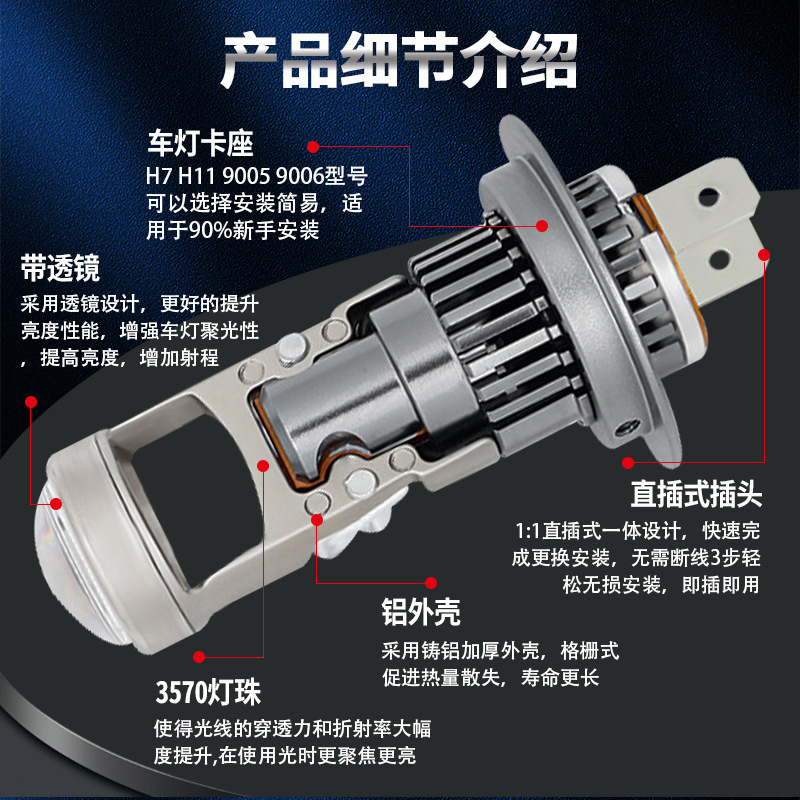 产品细节介绍

车灯卡座
H7 H11 9005 9006型号可以选择安装简易，适用于90%新手安装

带透镜
采用透镜设计，更好的提升亮度性能，增强车灯聚光性，提高亮度，增加射程

直插式插头
1:1直插式一体设计，快速完成更换安装，无需断线3步轻松无损安装，即插即用

铝外壳
采用铸铝加厚外壳，格栅式促进热量散失，寿命更长

3570灯珠
使得光线的穿透力和折射率大幅度提升,在使用光时更聚焦更亮