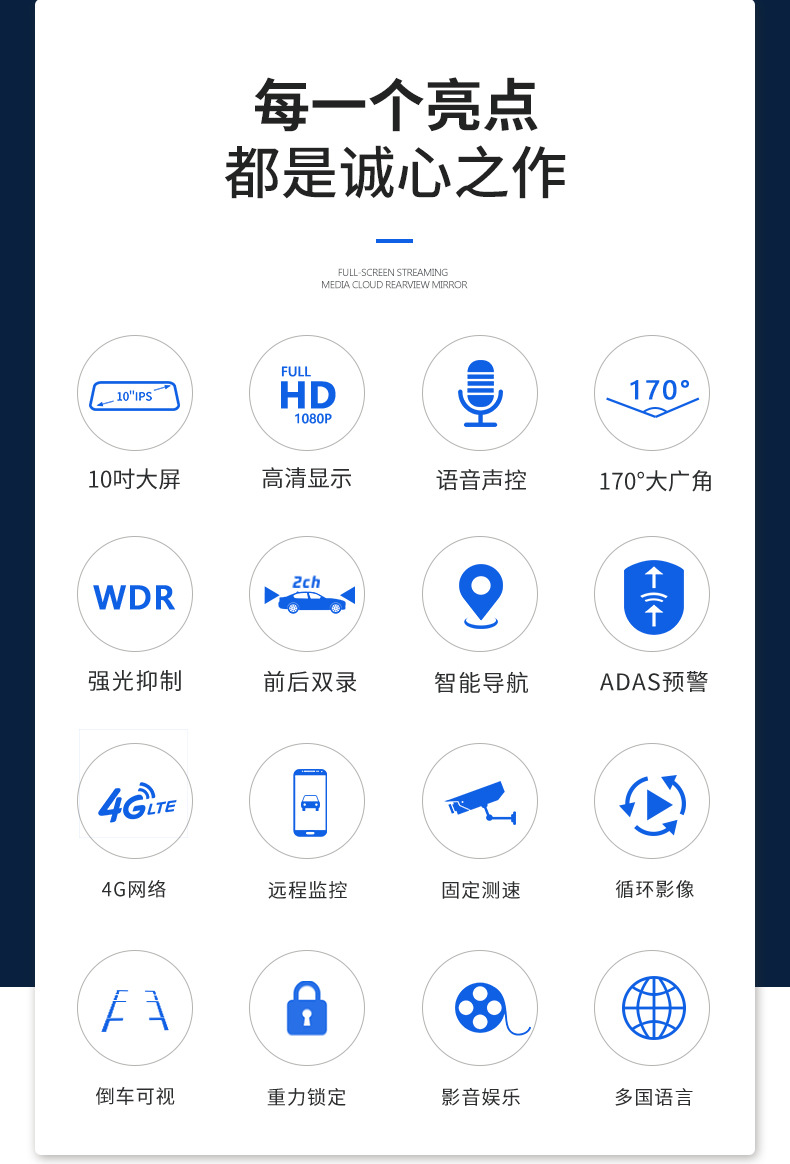 每一个亮点
都是诚心之作

FULL-SCREEN STREAMING
MEDIA CLOUD REARVIEW MIRROR

10"IPS
10吋大屏

FULL
HD
1080P
高清显示

语音声控

170°
170°大广角

WDR
强光抑制

2ch
前后双录

智能导航

ADAS预警

4G LTE
4G网络

远程监控

固定测速

循环影像

倒车可视

重力锁定

影音娱乐

多国语言