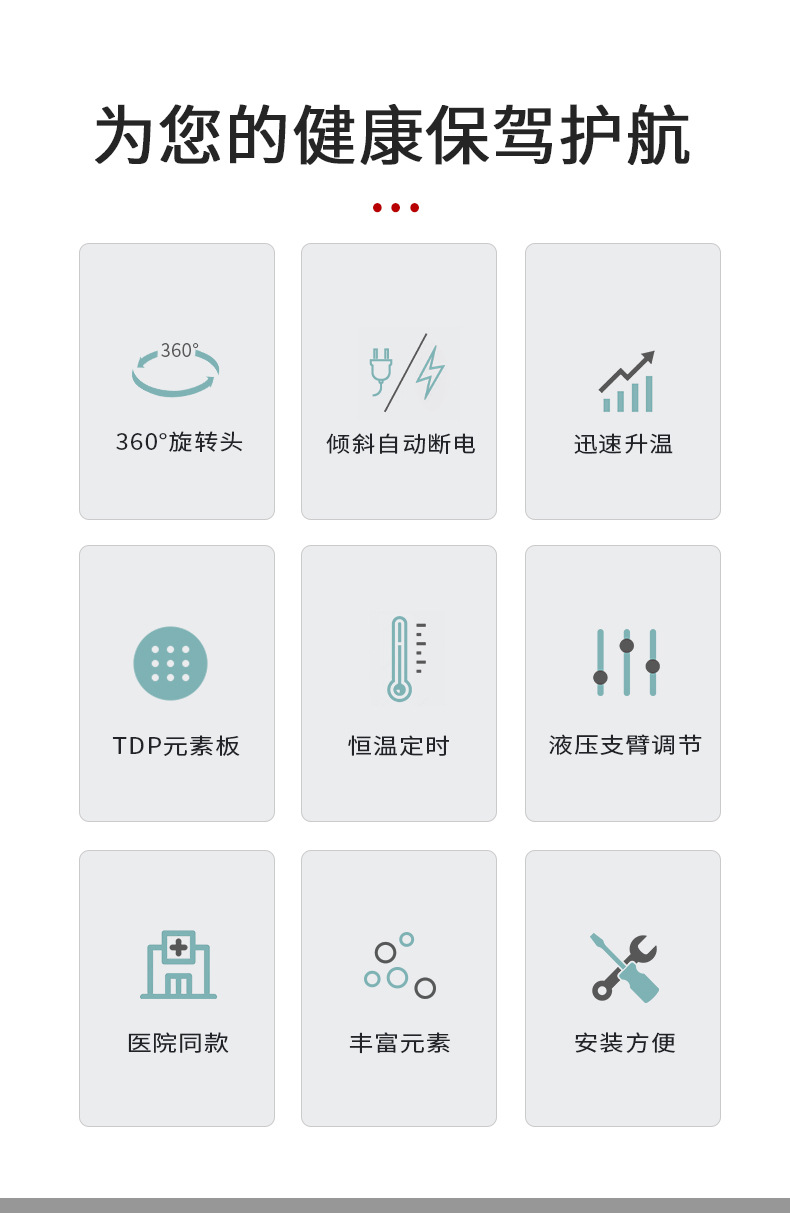 为您的健康保驾护航

360°

360°旋转头

倾斜自动断电

迅速升温

TDP元素板

恒温定时

液压支臂调节

医院同款

丰富元素

安装方便