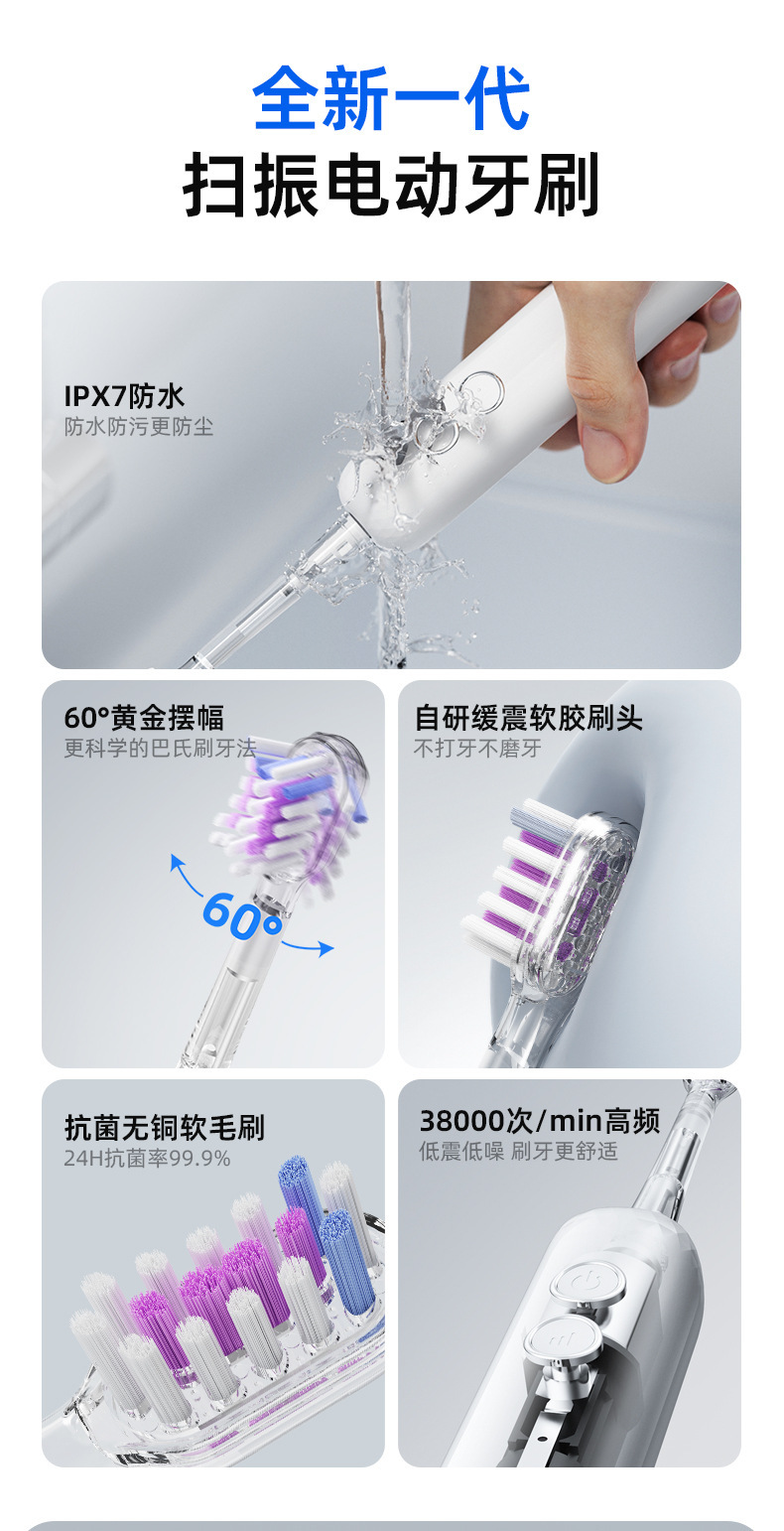 全新一代
扫振电动牙刷

IPX7防水
防水防污更防尘

60°黄金摆幅
更科学的巴氏刷牙法

60°

自研缓震软胶刷头
不打牙不磨牙

抗菌无铜软毛刷
24H抗菌率99.9%

38000次/min高频
低震低噪 刷牙更舒适