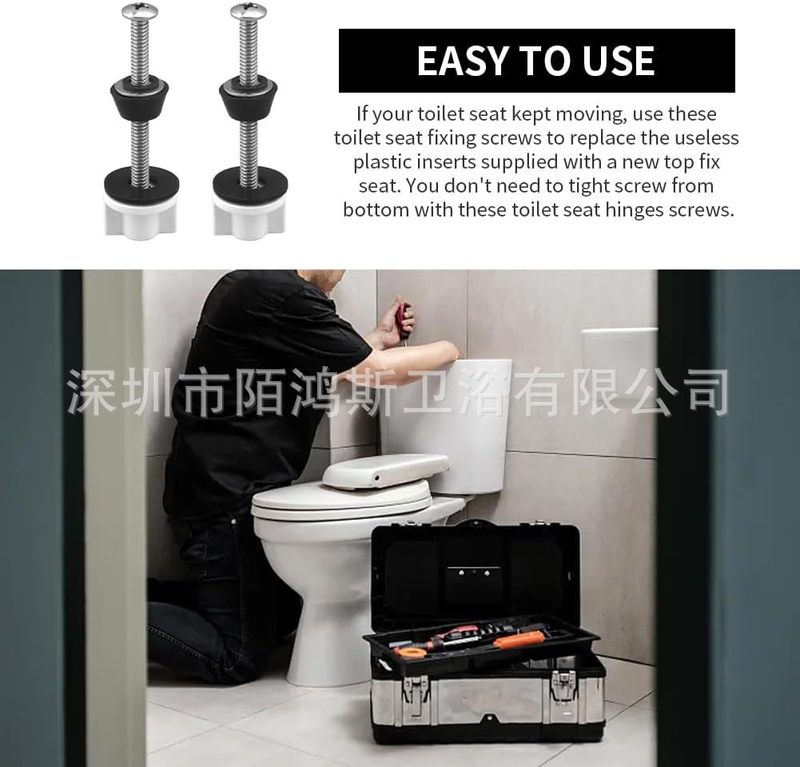 EASY TO USE

If your toilet seat kept moving, use these toilet seat fixing screws to replace the useless plastic inserts supplied with a new top fix seat. You don't need to tight screw from bottom with these toilet seat hinges screws.

深圳市陌鸿斯卫浴有限公司