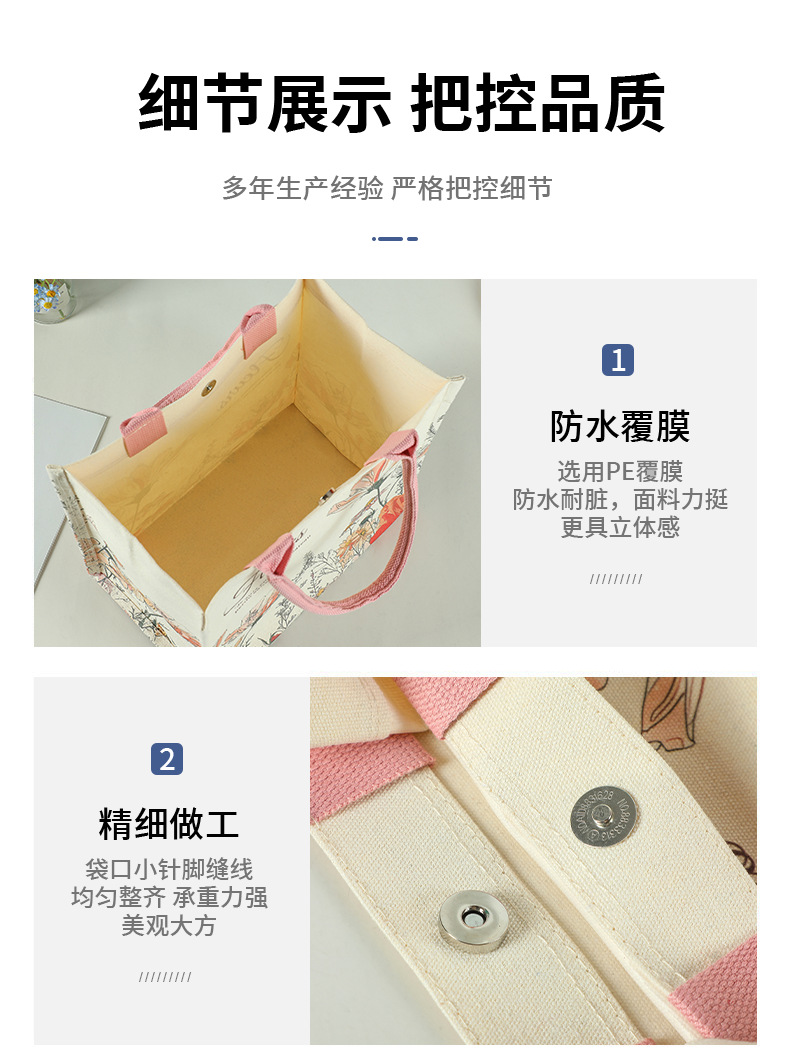 细节展示 把控品质

多年生产经验 严格把控细节

1

防水覆膜

选用PE覆膜
防水耐脏，面料力挺
更具立体感

/////////

2

精细做工

袋口小针脚缝线
均匀整齐 承重力强
美观大方

/////////