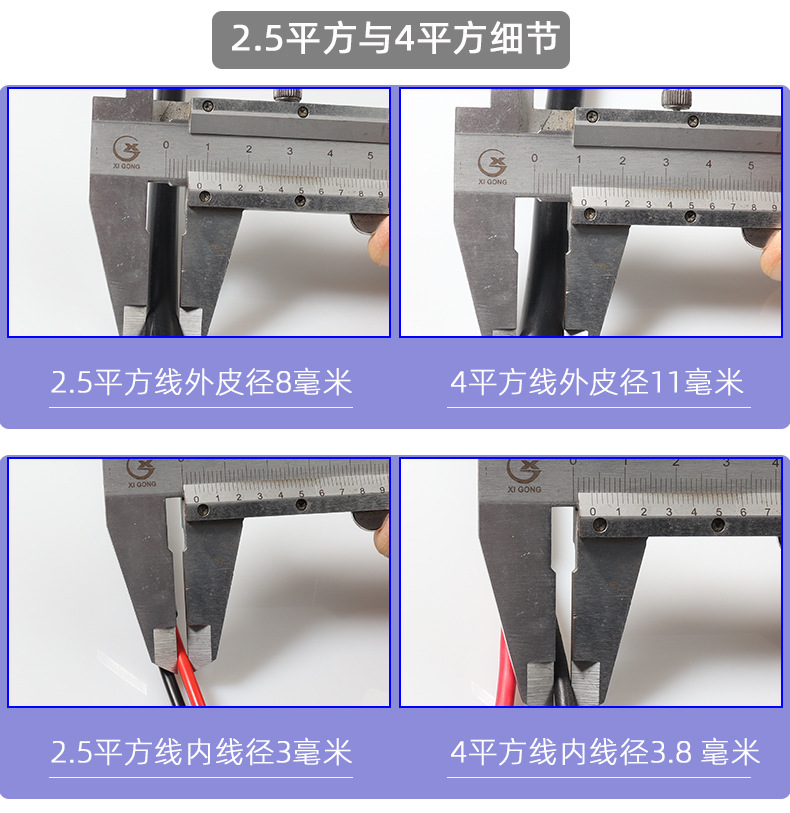 2.5平方与4平方细节

XI GONG
0 1 2 3 4 5
0 1 2 3 4 5 6 7 8 9

XI GONG
0 1 2 3 4 5
0 1 2 3 4 5 6 7 8 9

2.5平方线外皮径8毫米

4平方线外皮径11毫米

XI GONG
0 1 2 3 4 5 6 7 8 9

XI GONG
0 1 2 3 4
0 1 2 3 4 5 6 7

2.5平方线内线径3毫米

4平方线内线径3.8 毫米