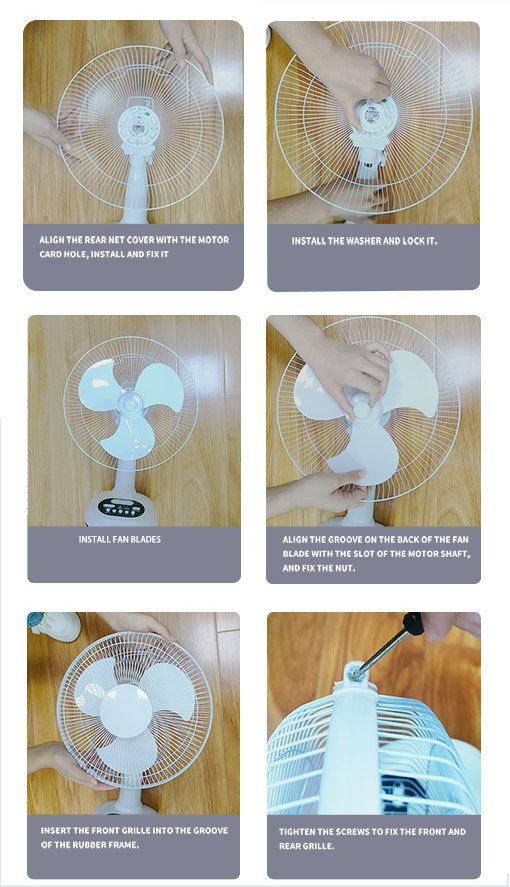 ALIGN THE REAR NET COVER WITH THE MOTOR CARD HOLE, INSTALL AND FIX IT

INSTALL THE WASHER AND LOCK IT.

INSTALL FAN BLADES

ALIGN THE GROOVE ON THE BACK OF THE FAN BLADE WITH THE SLOT OF THE MOTOR SHAFT, AND FIX THE NUT.

INSERT THE FRONT GRILLE INTO THE GROOVE OF THE RUBBER FRAME.

TIGHTEN THE SCREWS TO FIX THE FRONT AND REAR GRILLE.