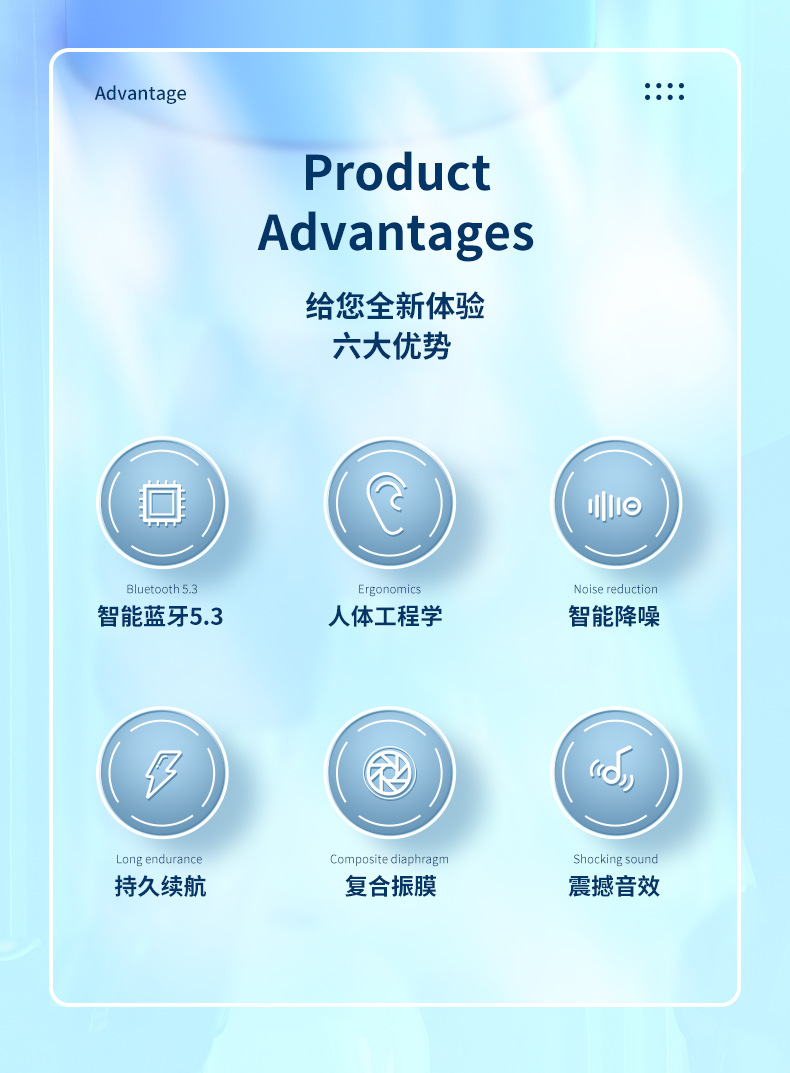 Advantage

Product
Advantages

给您全新体验
六大优势

Bluetooth 5.3
智能蓝牙5.3

Ergonomics
人体工程学

Noise reduction
智能降噪

Long endurance
持久续航

Composite diaphragm
复合振膜

Shocking sound
震撼音效