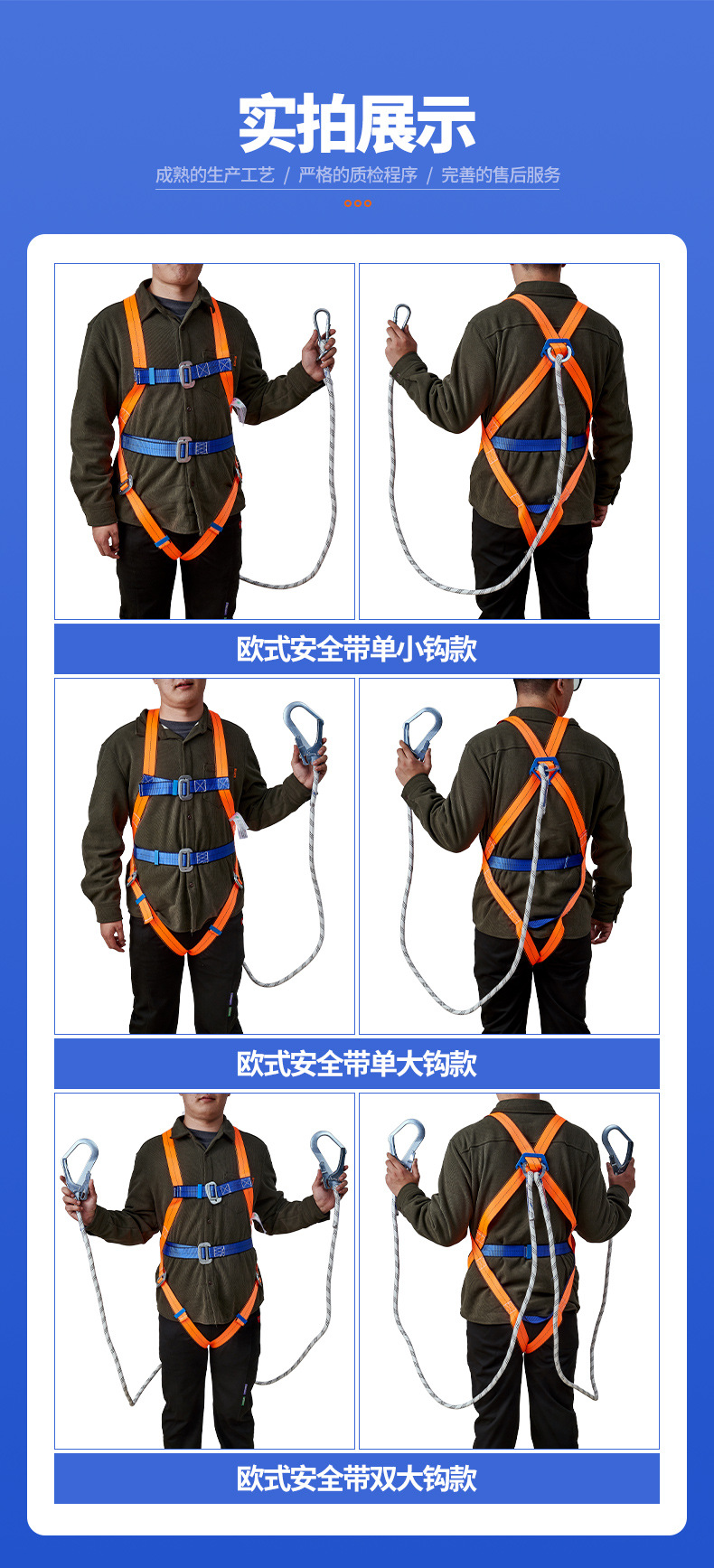 实拍展示

成熟的生产工艺 / 严格的质检程序 / 完善的售后服务

欧式安全带单小钩款

欧式安全带单大钩款

欧式安全带双大钩款