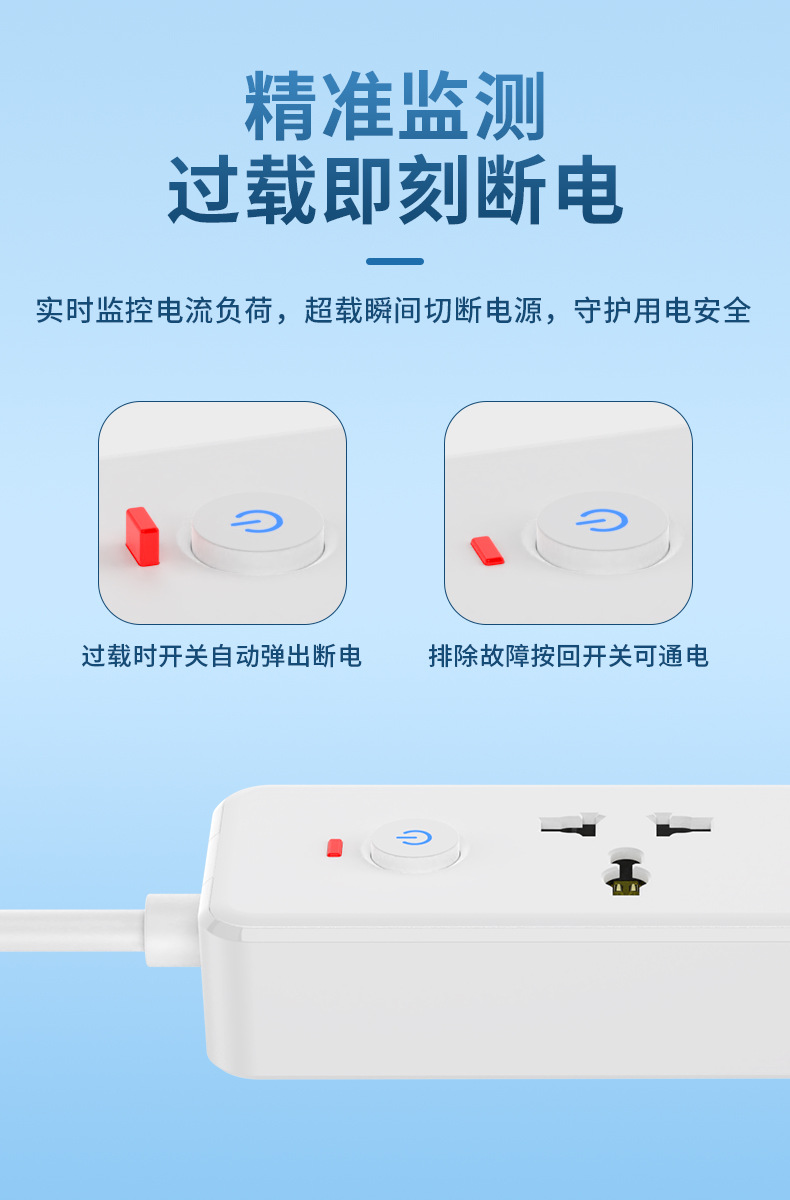 精准监测
过载即刻断电

实时监控电流负荷，超载瞬间切断电源，守护用电安全

过载时开关自动弹出断电

排除故障按回开关可通电