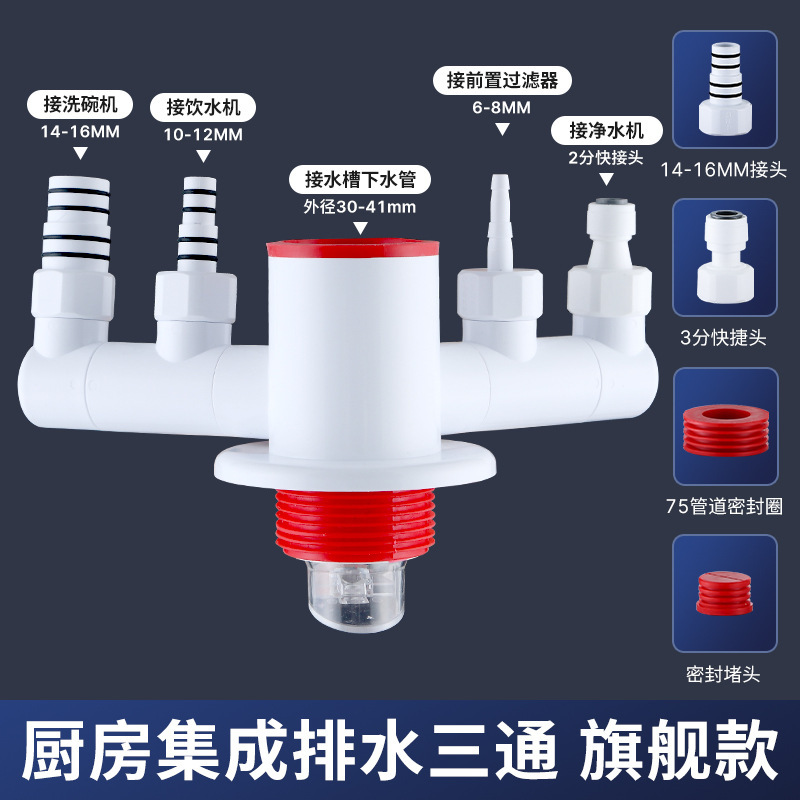 接洗碗机
14-16MM

接饮水机
10-12MM

接水槽下水管
外径30-41mm

接前置过滤器
6-8MM

接净水机
2分快接头

14-16MM接头

3分快捷头

75管道密封圈

密封堵头

厨房集成排水三通 旗舰款