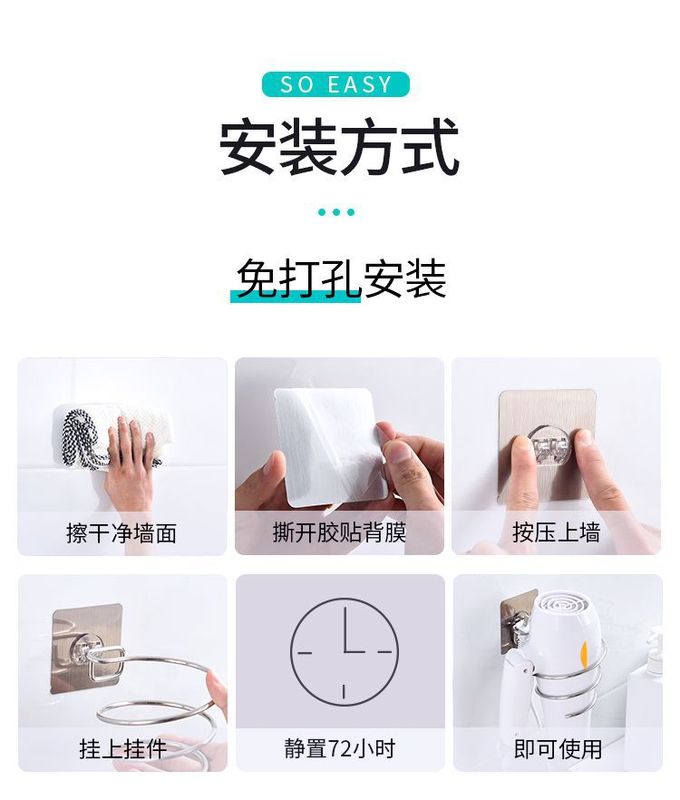 SO EASY
安装方式

免打孔安装

擦干净墙面

撕开胶贴背膜

按压上墙

挂上挂件

静置72小时

即可使用