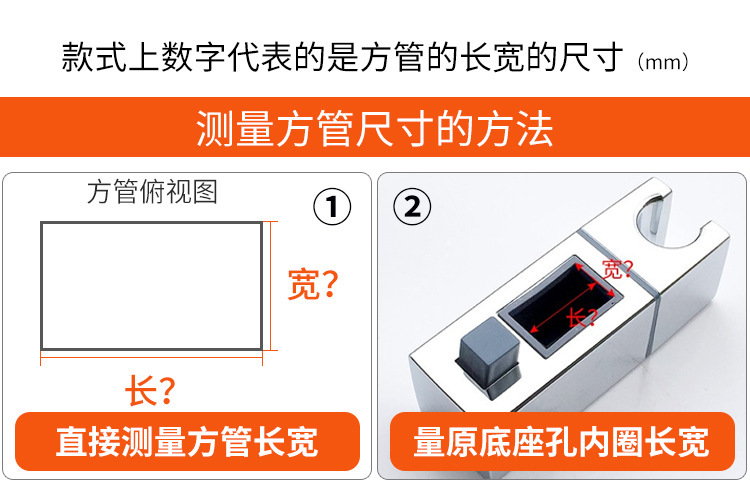 款式上数字代表的是方管的长宽的尺寸（mm）

测量方管尺寸的方法

方管俯视图

①

宽?

长?

直接测量方管长宽

②

宽?

长?

量原底座孔内圈长宽