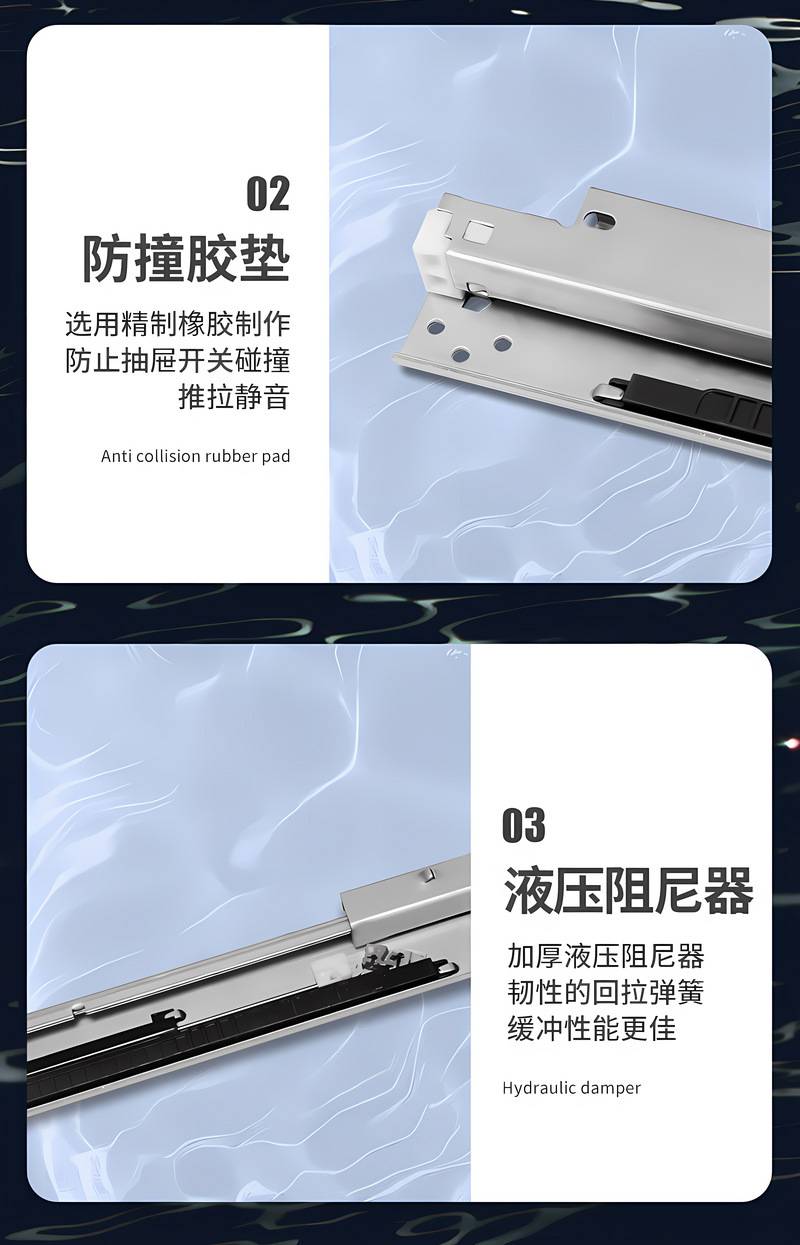 02
防撞胶垫

选用精制橡胶制作
防止抽屉开关碰撞
推拉静音

Anti collision rubber pad

03
液压阻尼器

加厚液压阻尼器
韧性的回拉弹簧
缓冲性能更佳

Hydraulic damper