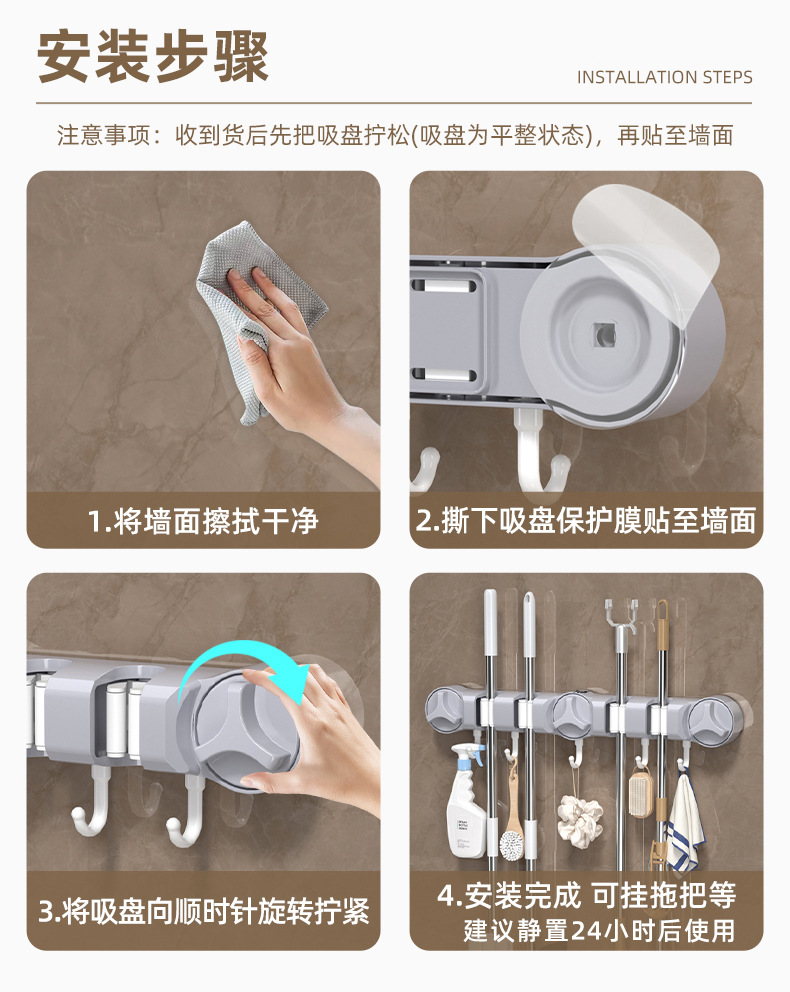 安装步骤

INSTALLATION STEPS

注意事项：收到货后先把吸盘拧松(吸盘为平整状态)，再贴至墙面

1.将墙面擦拭干净

2.撕下吸盘保护膜贴至墙面

3.将吸盘向顺时针旋转拧紧

4.安装完成 可挂拖把等
建议静置24小时后使用