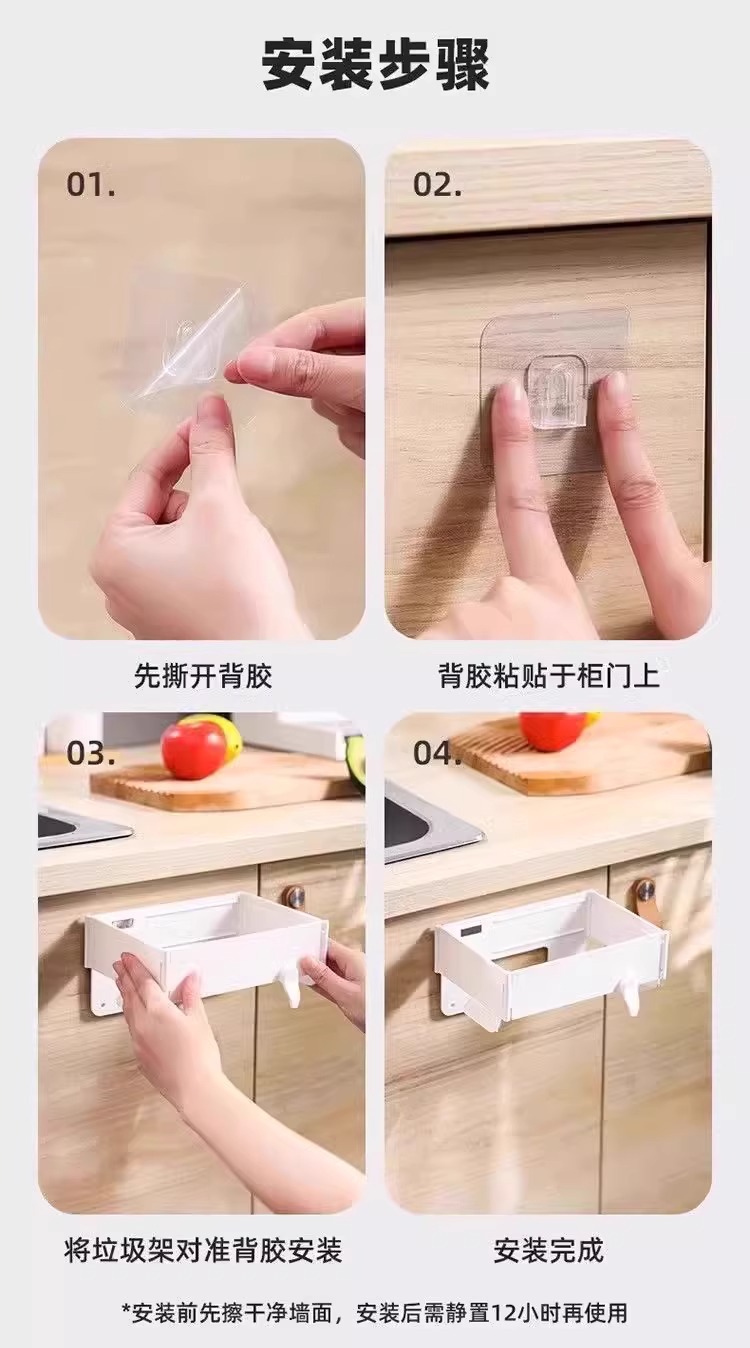 安装步骤

01.

先撕开背胶

02.

背胶粘贴于柜门上

03.

将垃圾架对准背胶安装

04.

安装完成

*安装前先擦干净墙面，安装后需静置12小时再使用