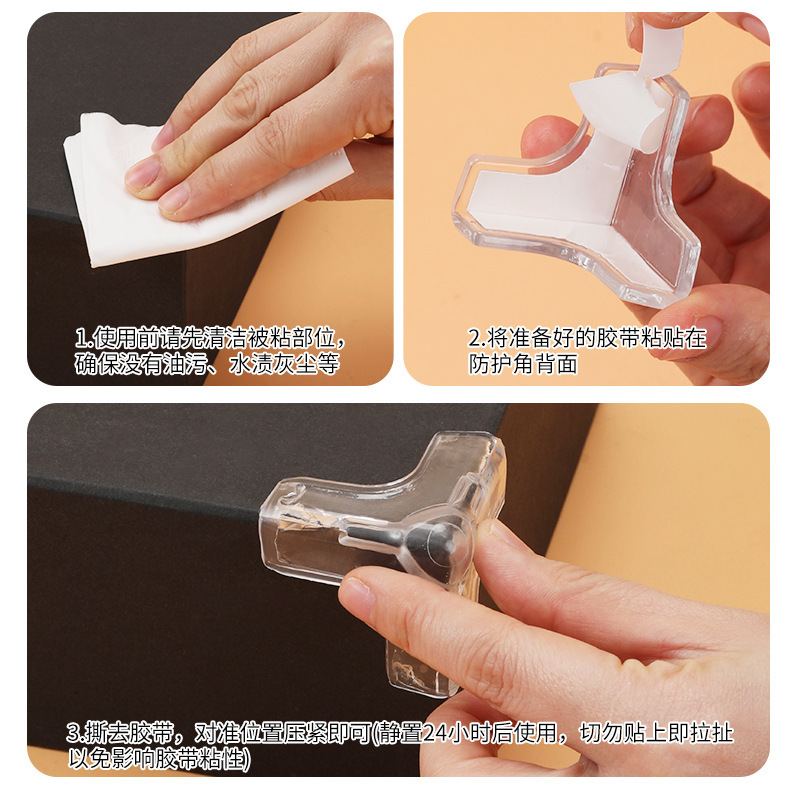 1.使用前请先清洁被粘部位，确保没有油污、水渍灰尘等

2.将准备好的胶带粘贴在防护角背面

3.撕去胶带，对准位置压紧即可(静置24小时后使用，切勿贴上即拉扯以免影响胶带粘性)