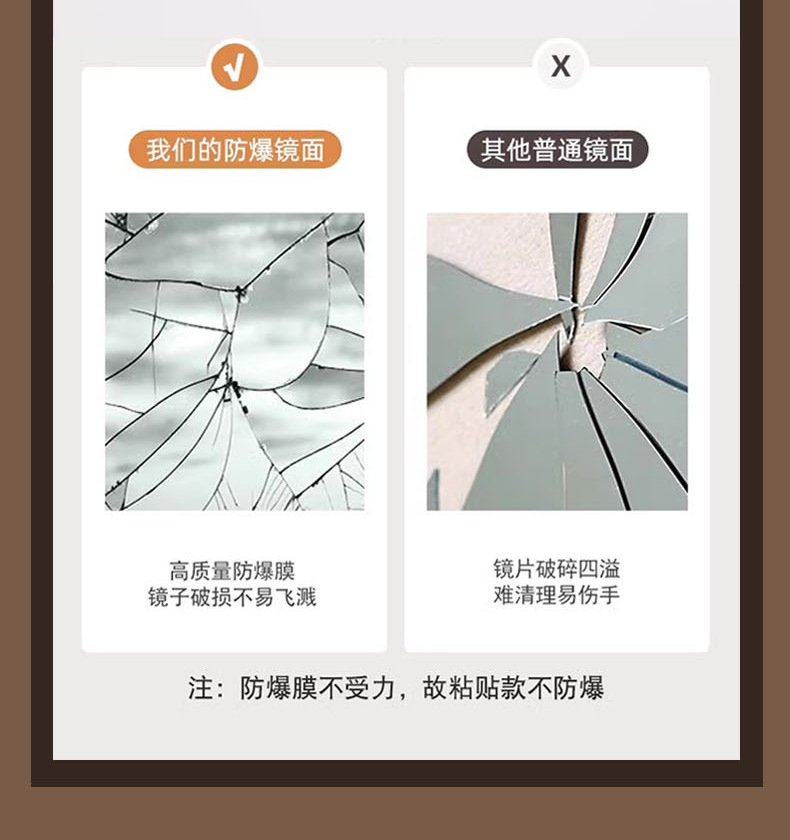 √

我们的防爆镜面

高质量防爆膜
镜子破损不易飞溅

X

其他普通镜面

镜片破碎四溢
难清理易伤手

注：防爆膜不受力，故粘贴款不防爆