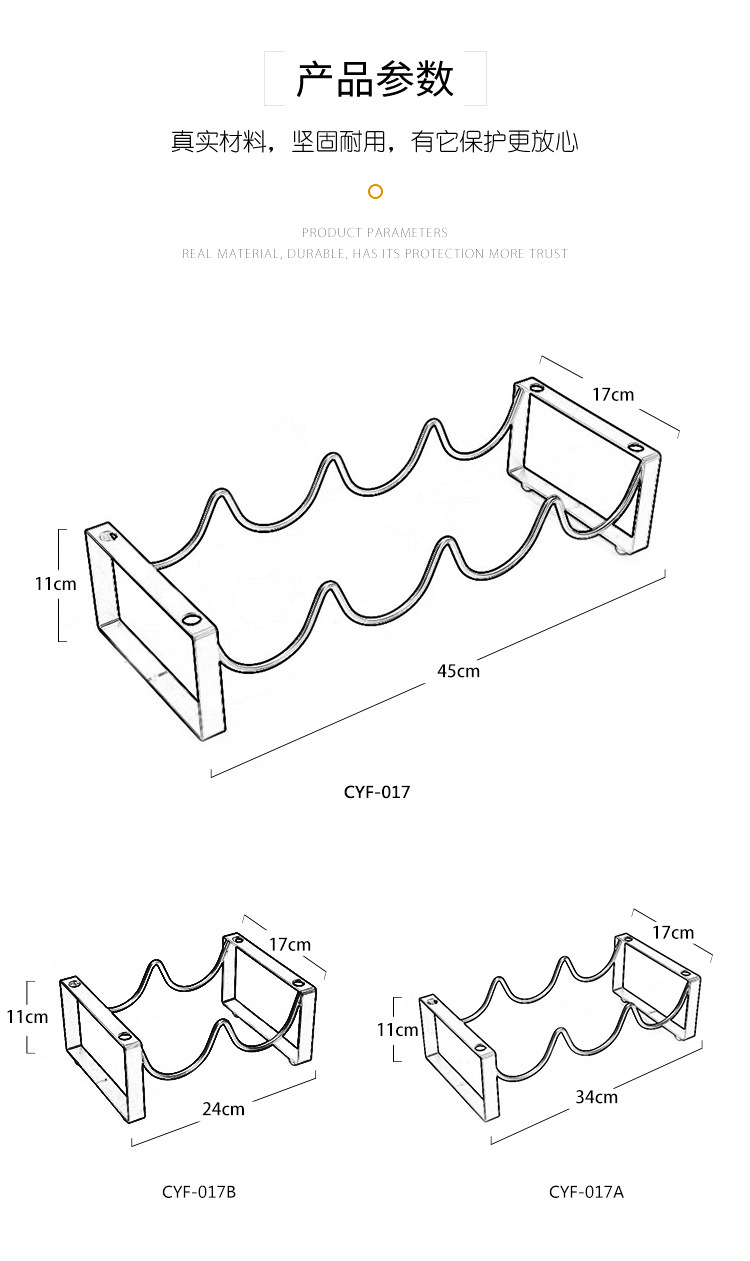 产品参数

真实材料，坚固耐用，有它保护更放心

PRODUCT PARAMETERS
REAL MATERIAL, DURABLE, HAS ITS PROTECTION MORE TRUST

17cm
11cm
45cm
CYF-017

17cm
11cm
24cm
CYF-017B

17cm
11cm
34cm
CYF-017A